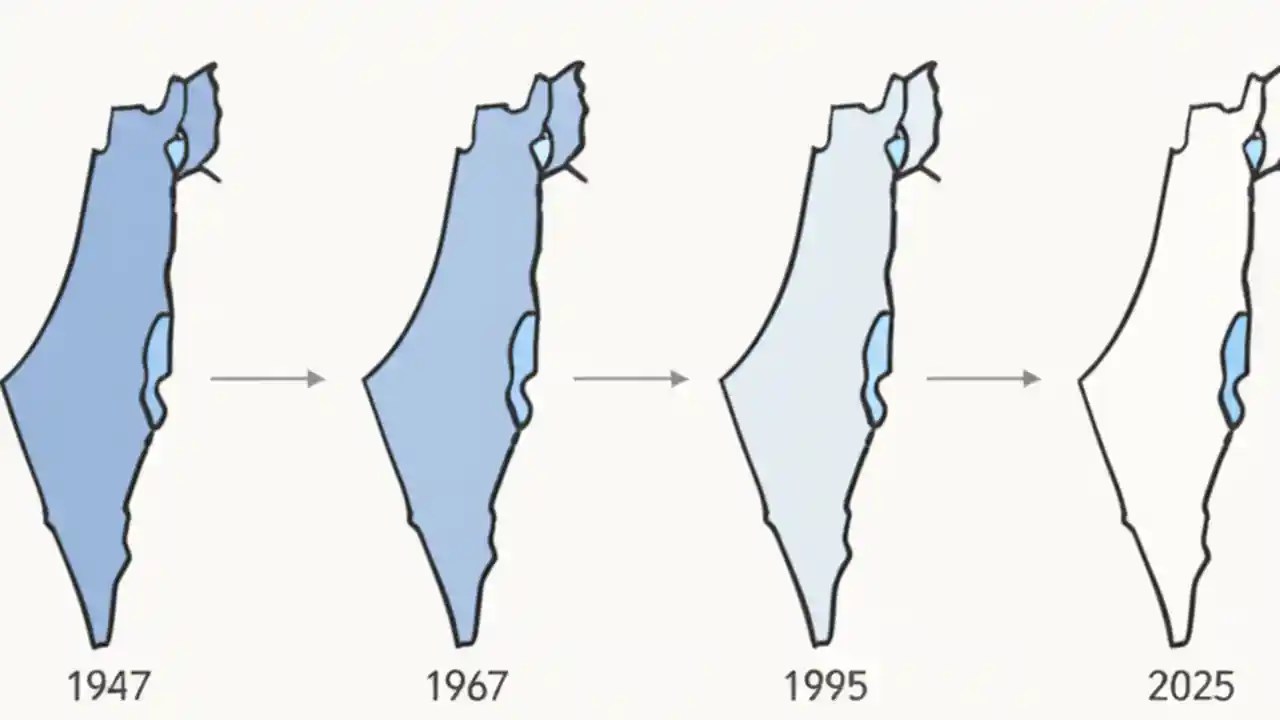 1947

1967

1995

2025