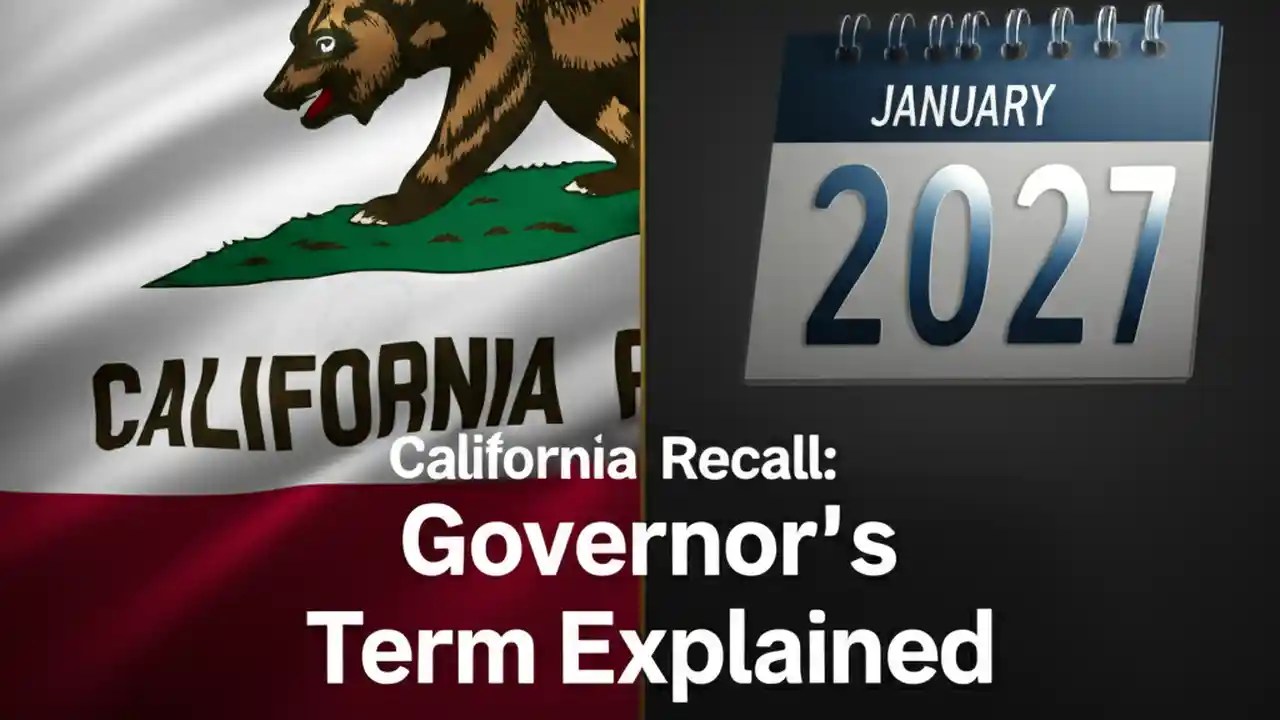 CALIFORNIA R

JANUARY
2027

California Recall:
Governor's
Term Explained