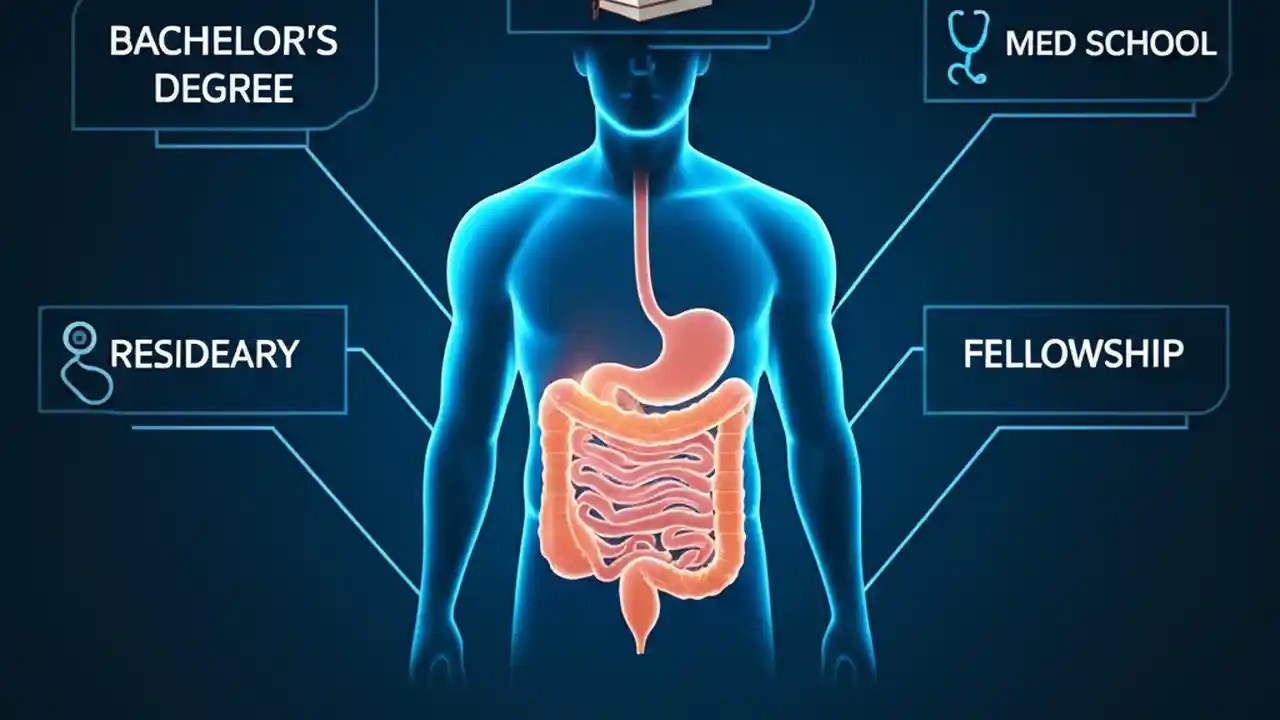 BACHELOR'S DEGREE

MED SCHOOL

RESIDEARY

FELLOWSHIP