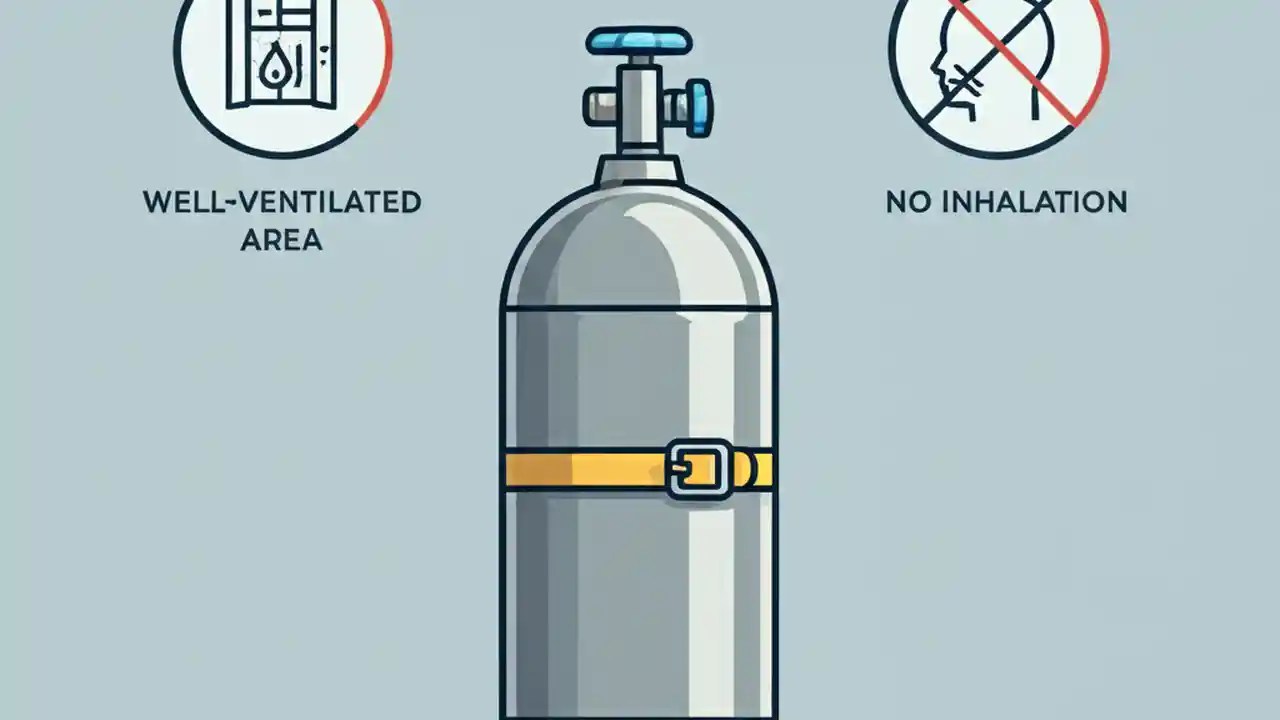 WELL-VENTILATED AREA

NO INHALATION