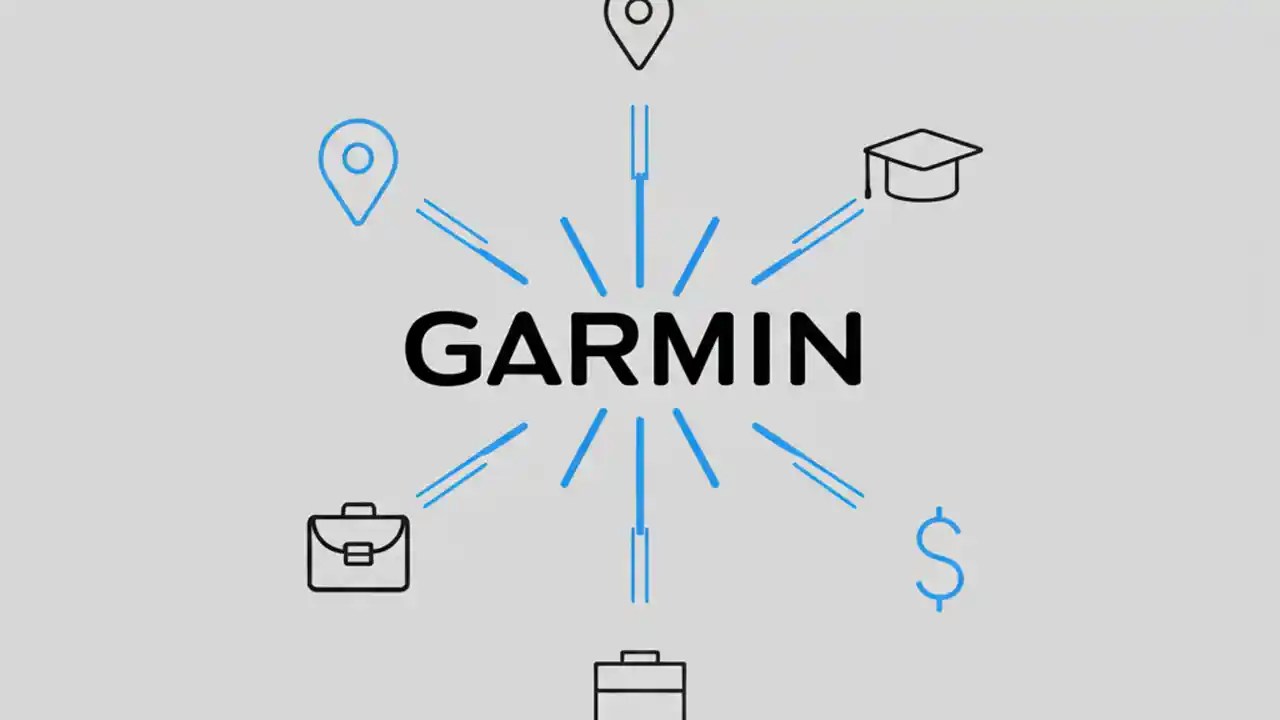 GARMIN

$