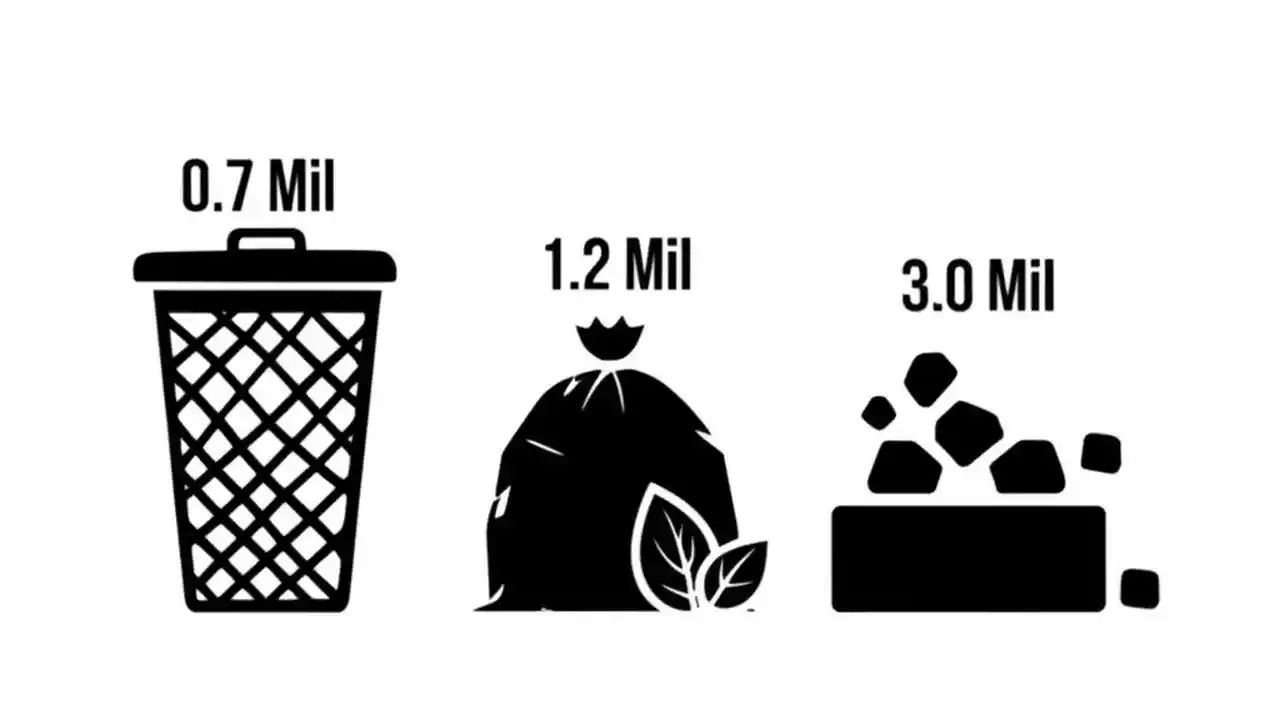 0.7 Mil

1.2 Mil

3.0 Mil