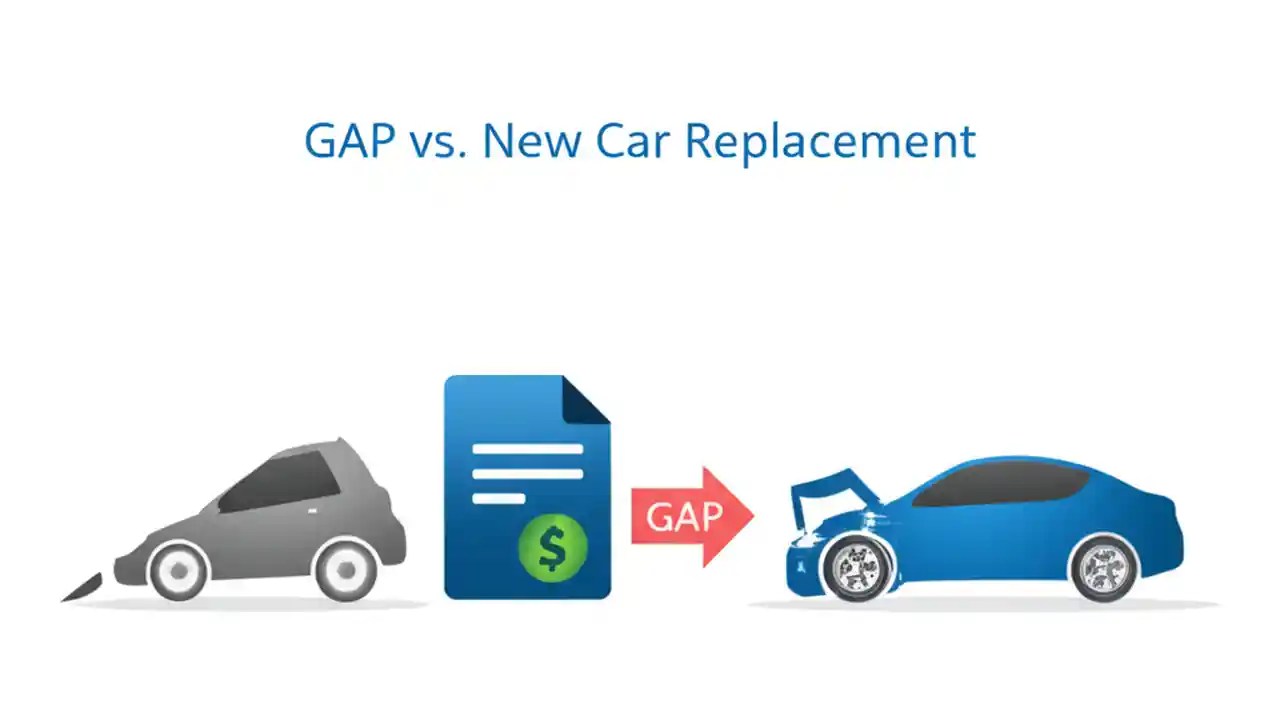 GAP vs. New Car Replacement

$

GAP