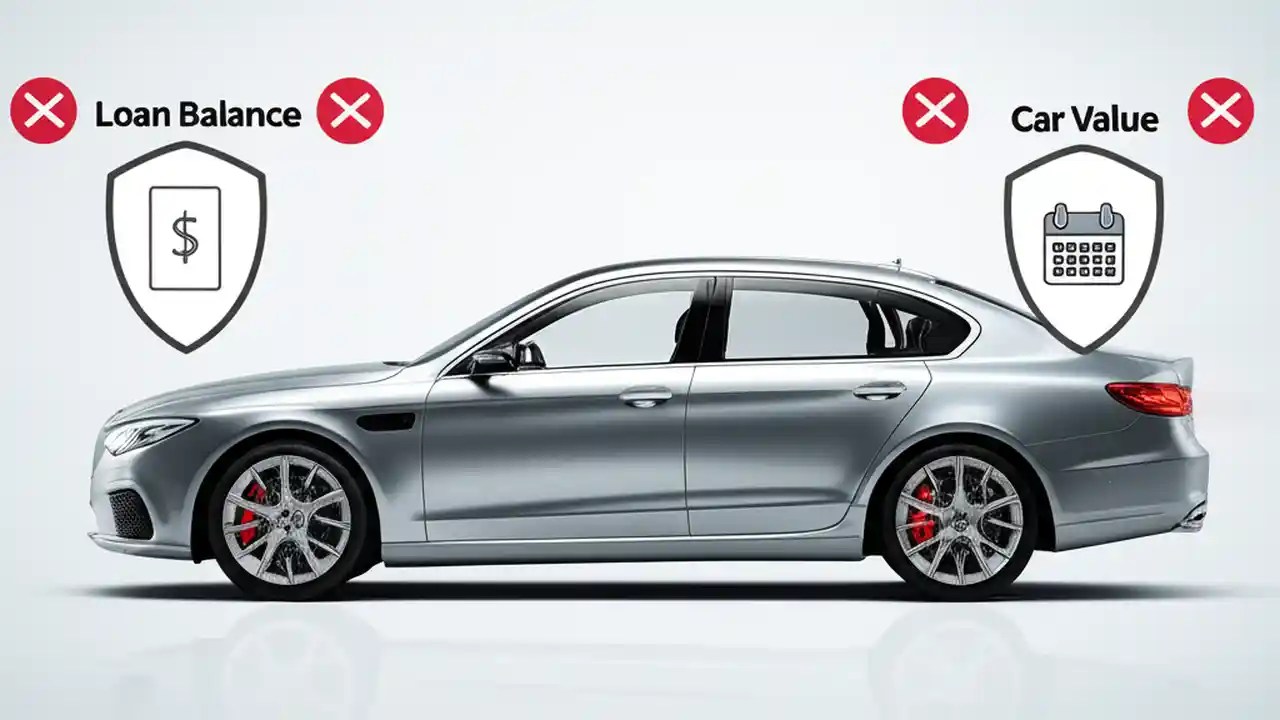 Loan Balance

$

Car Value