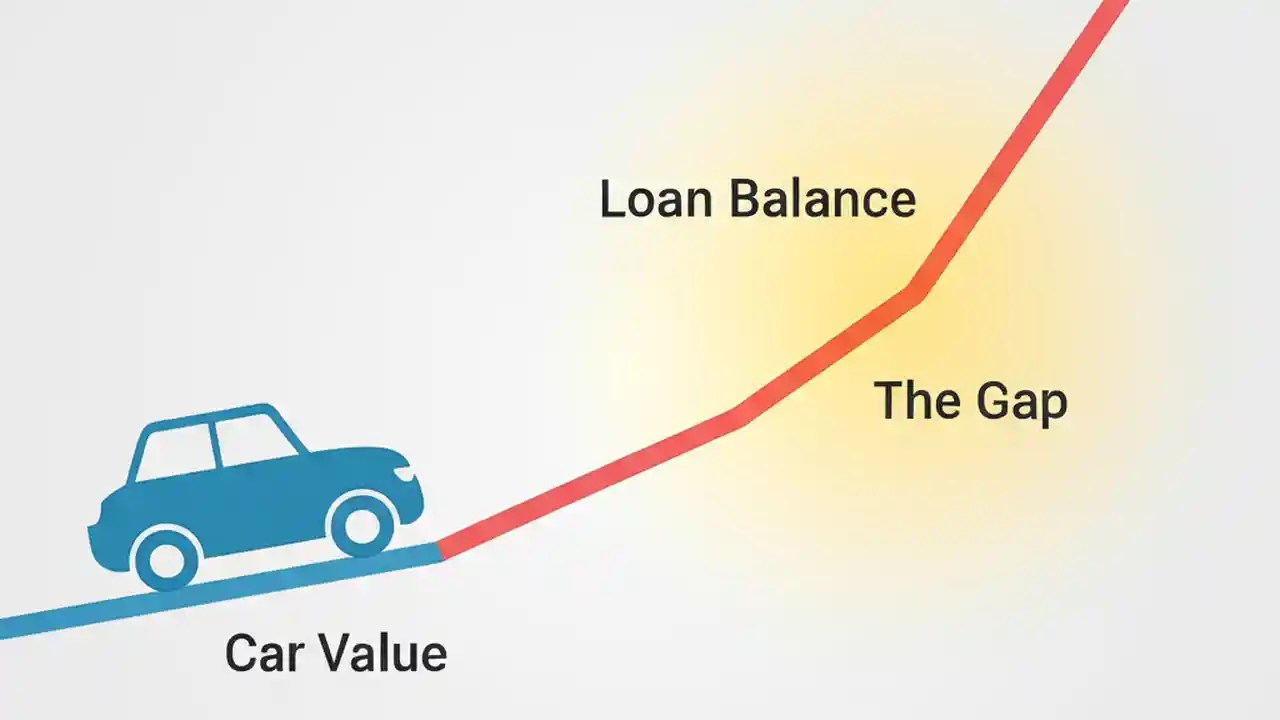 Loan Balance

The Gap

Car Value