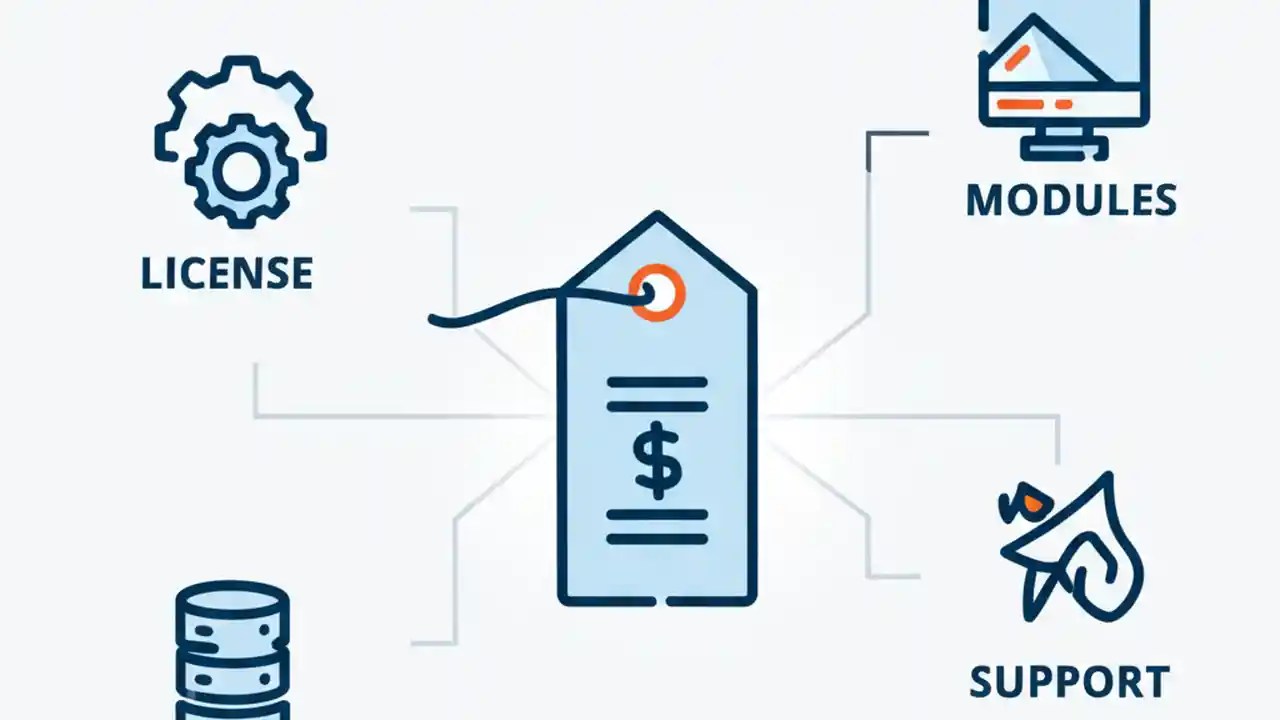 LICENSE

MODULES

$

SUPPORT