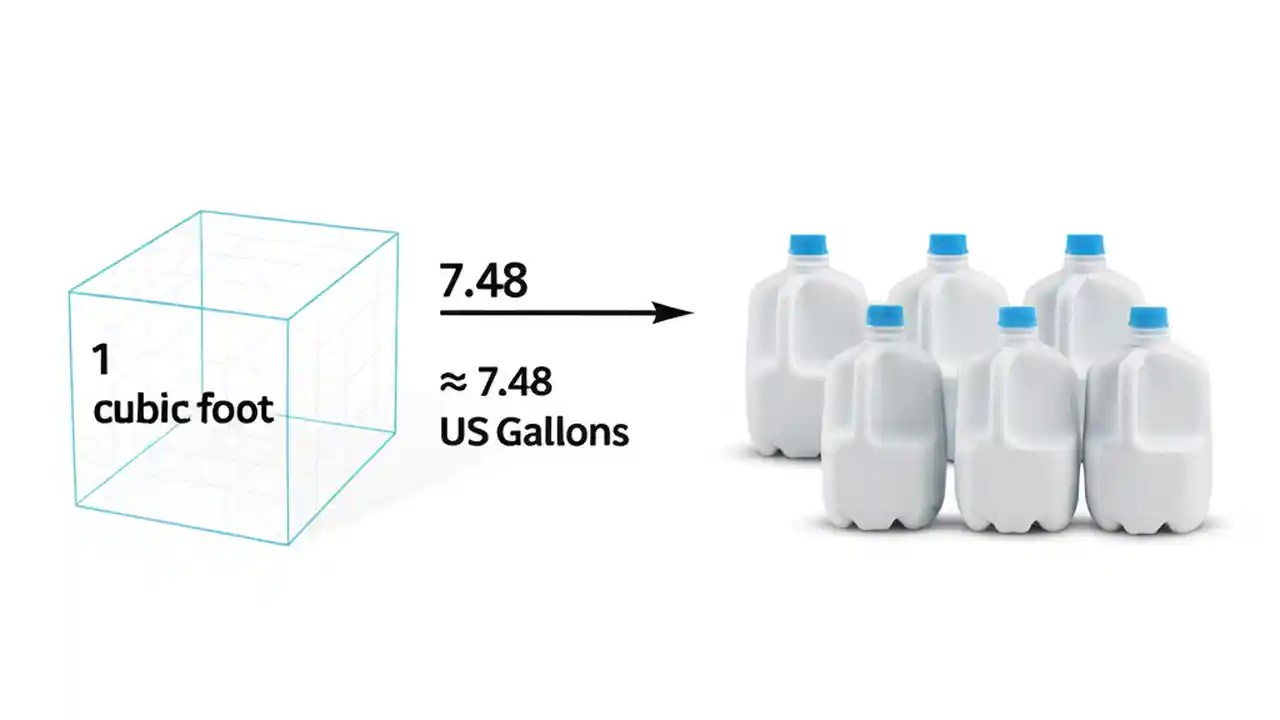 1
cubic foot

7.48

≈ 7.48
US Gallons