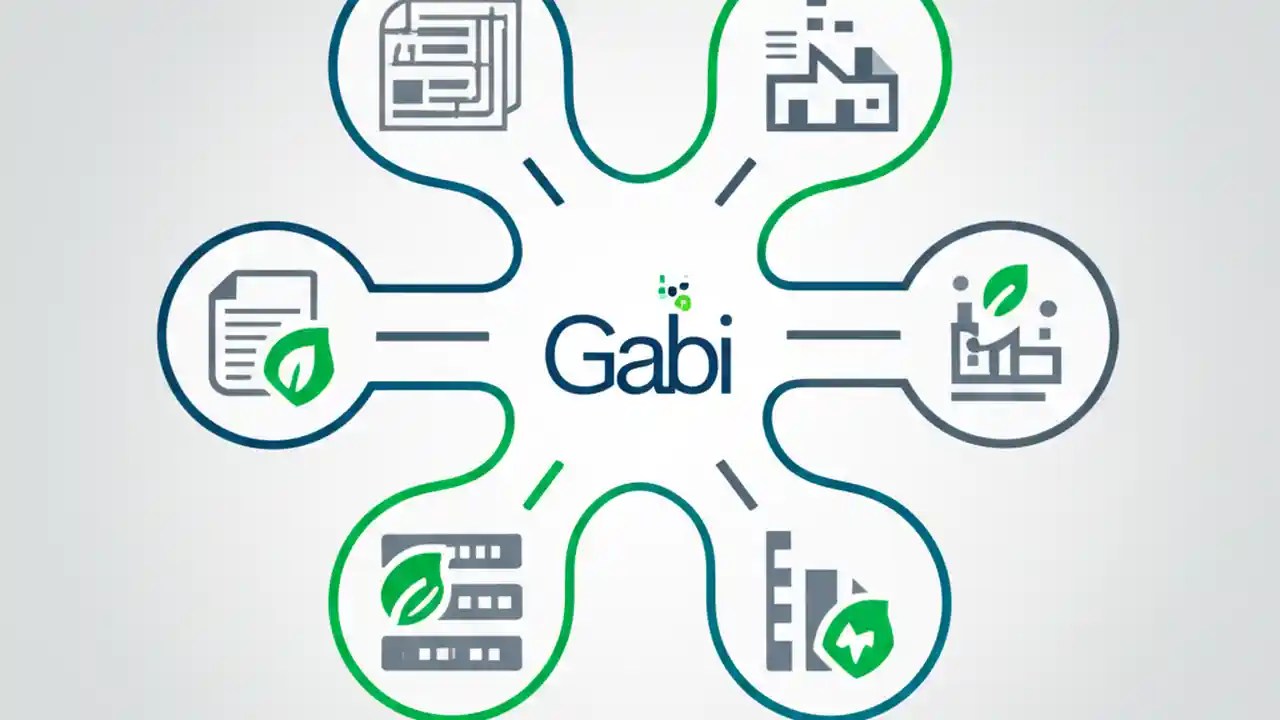 Gabi