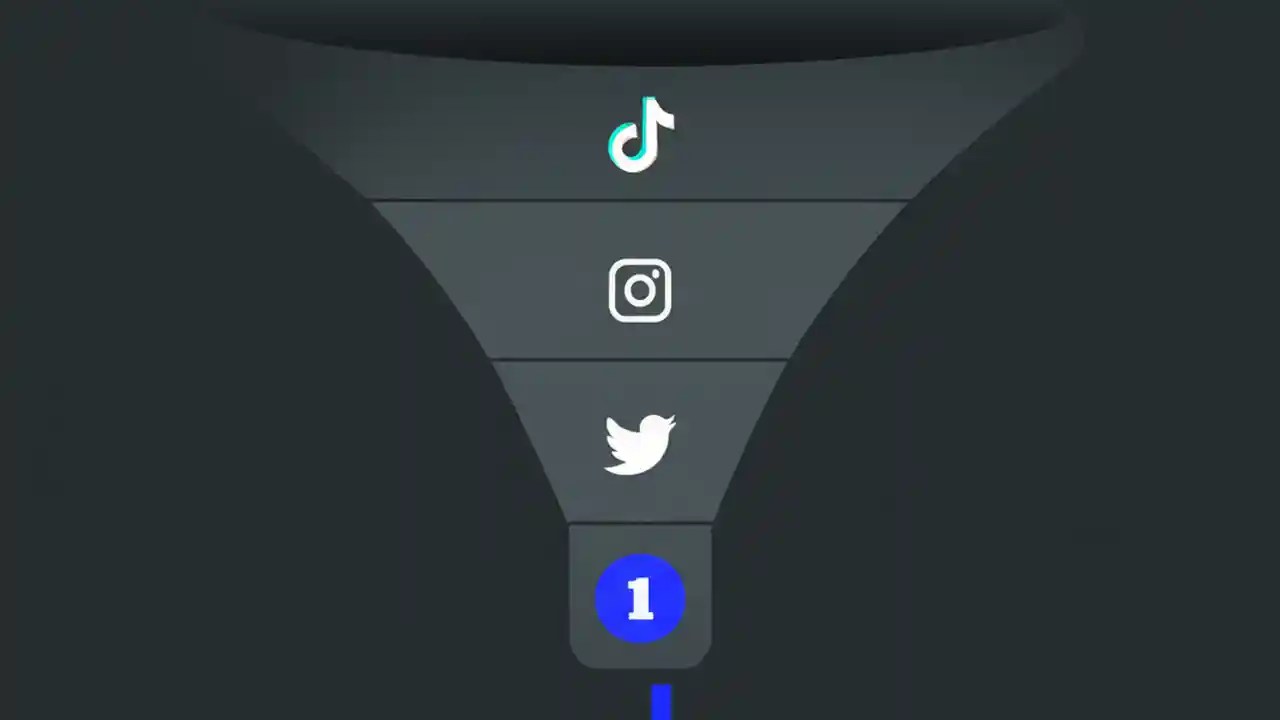 1