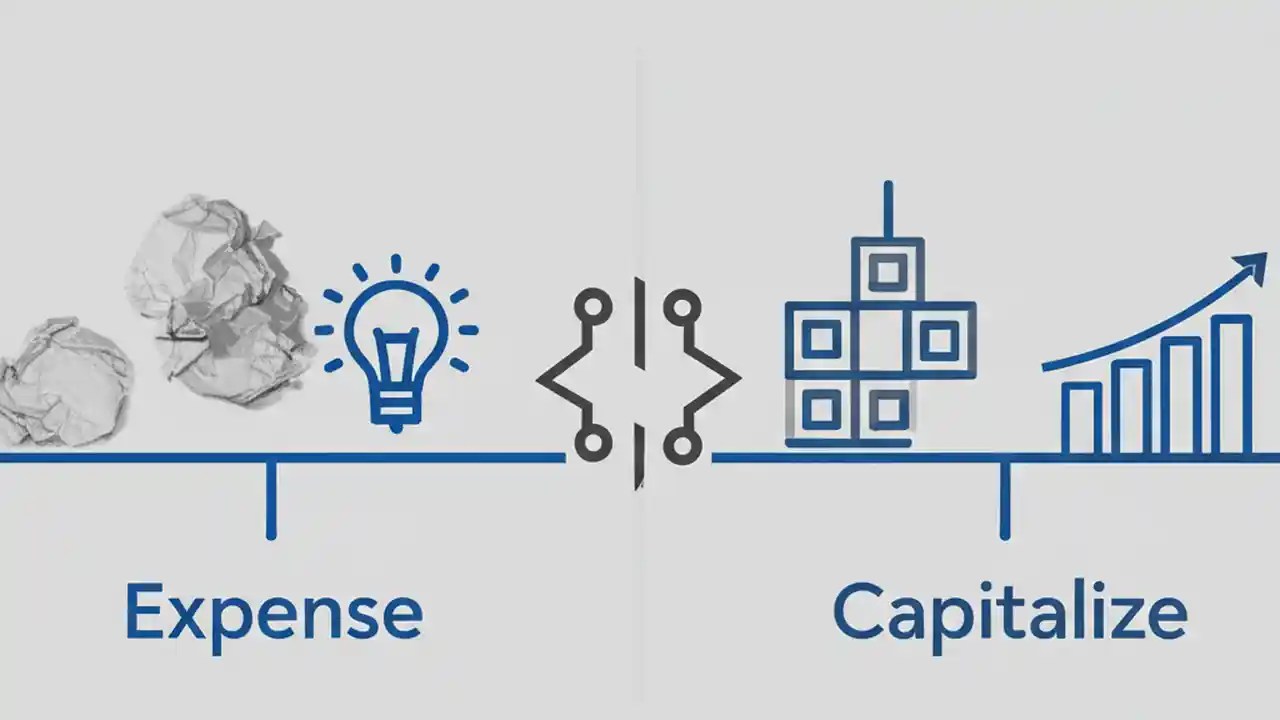 Expense

Capitalize