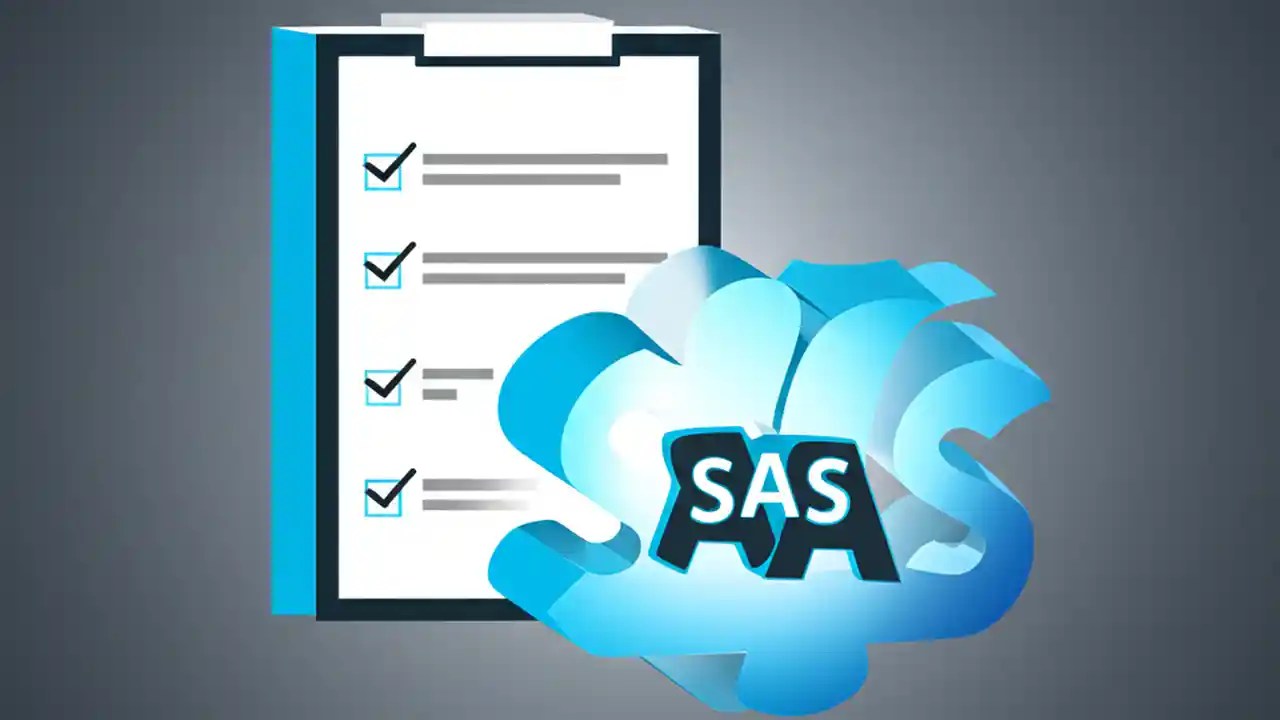 SAS