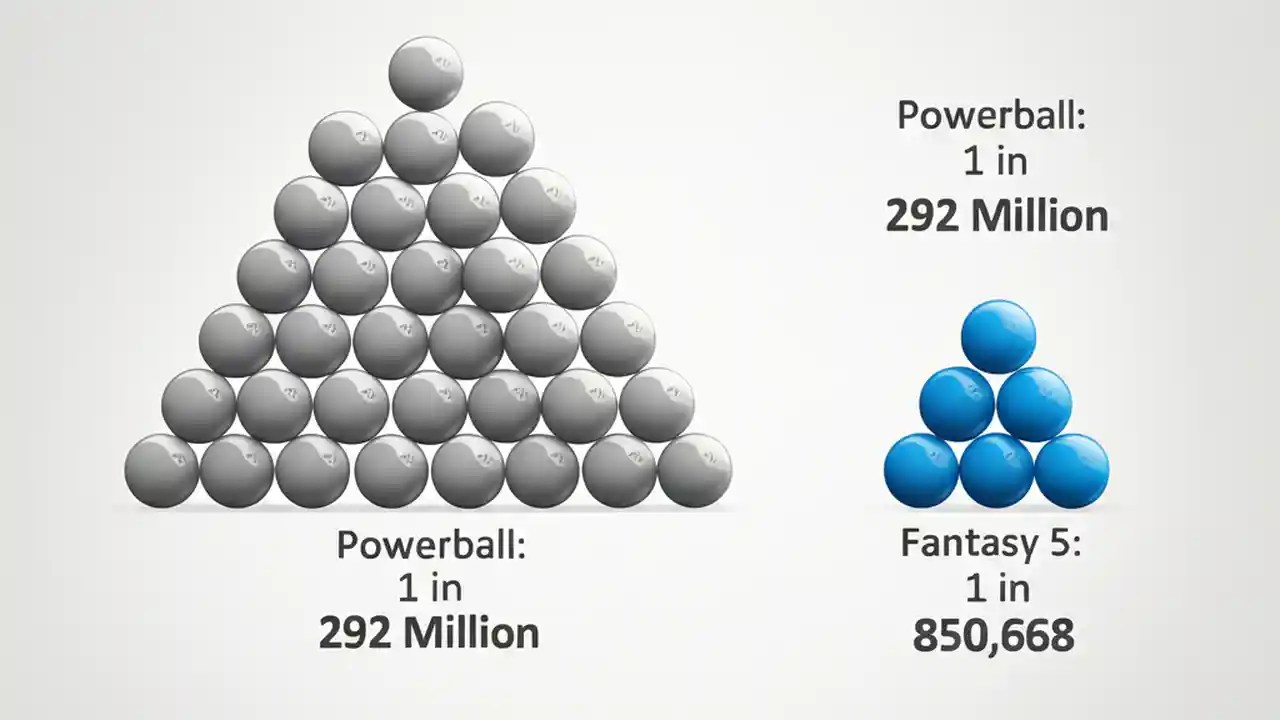 Powerball:
1 in
292 Million

Powerball:
1 in
292 Million

Fantasy 5:
1 in
850,668