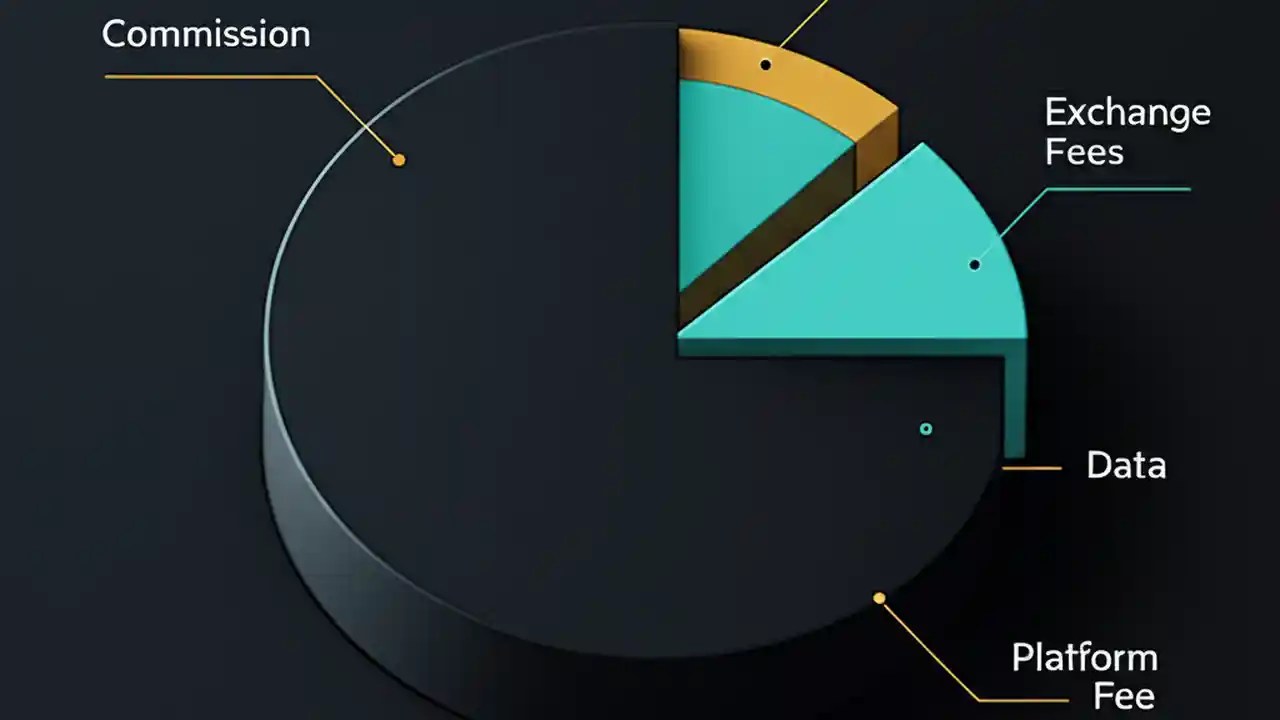 Commission

Exchange Fees

Data

Platform Fee