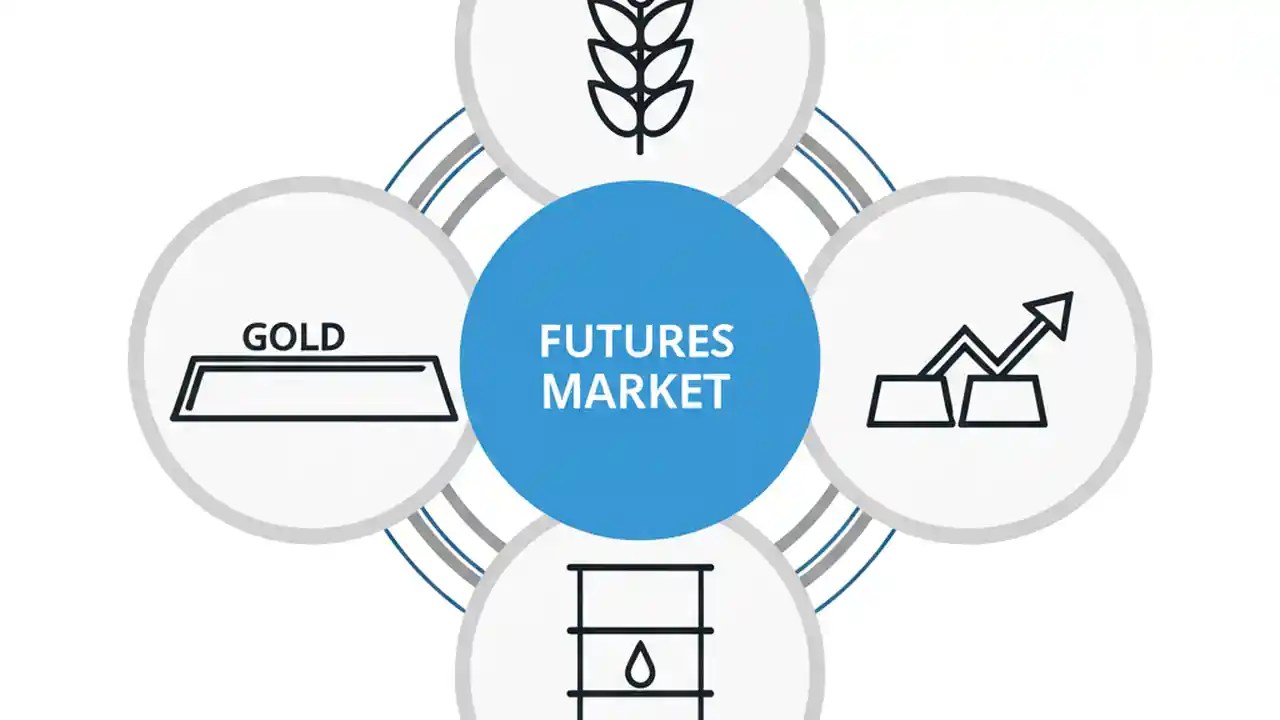 GOLD

FUTURES MARKET