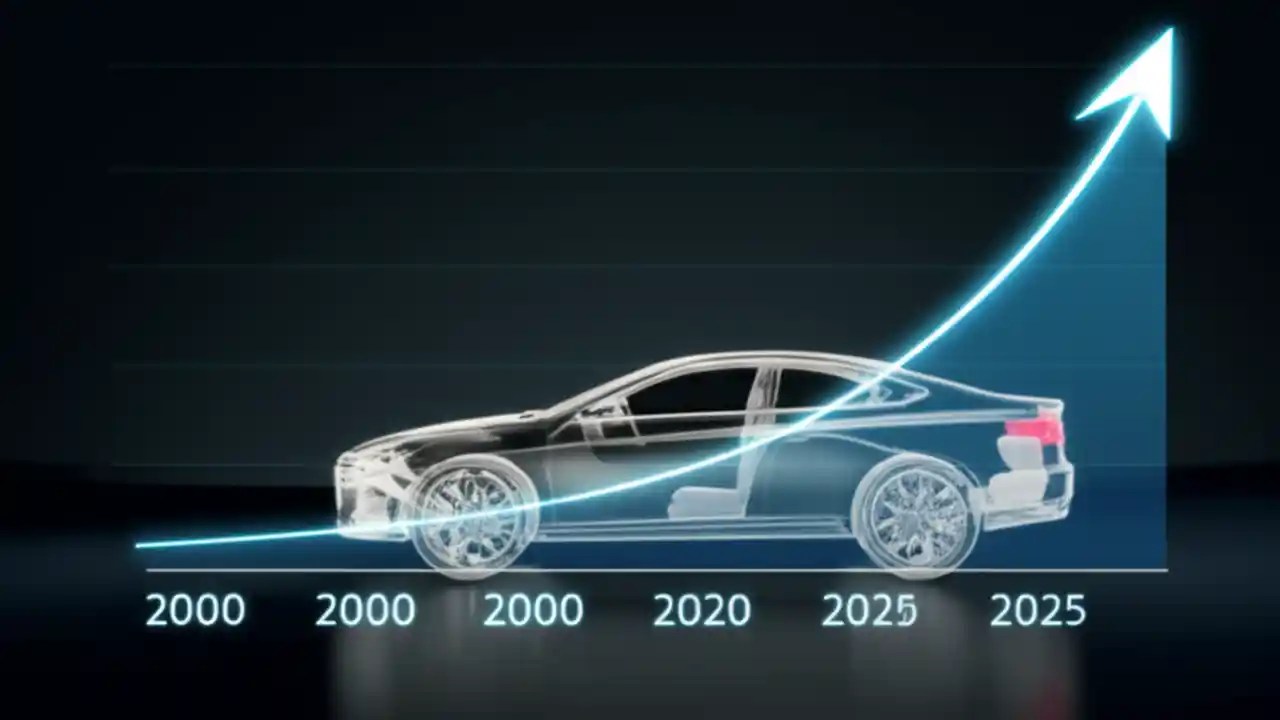 2000 2000 2000 2020 2025 2025