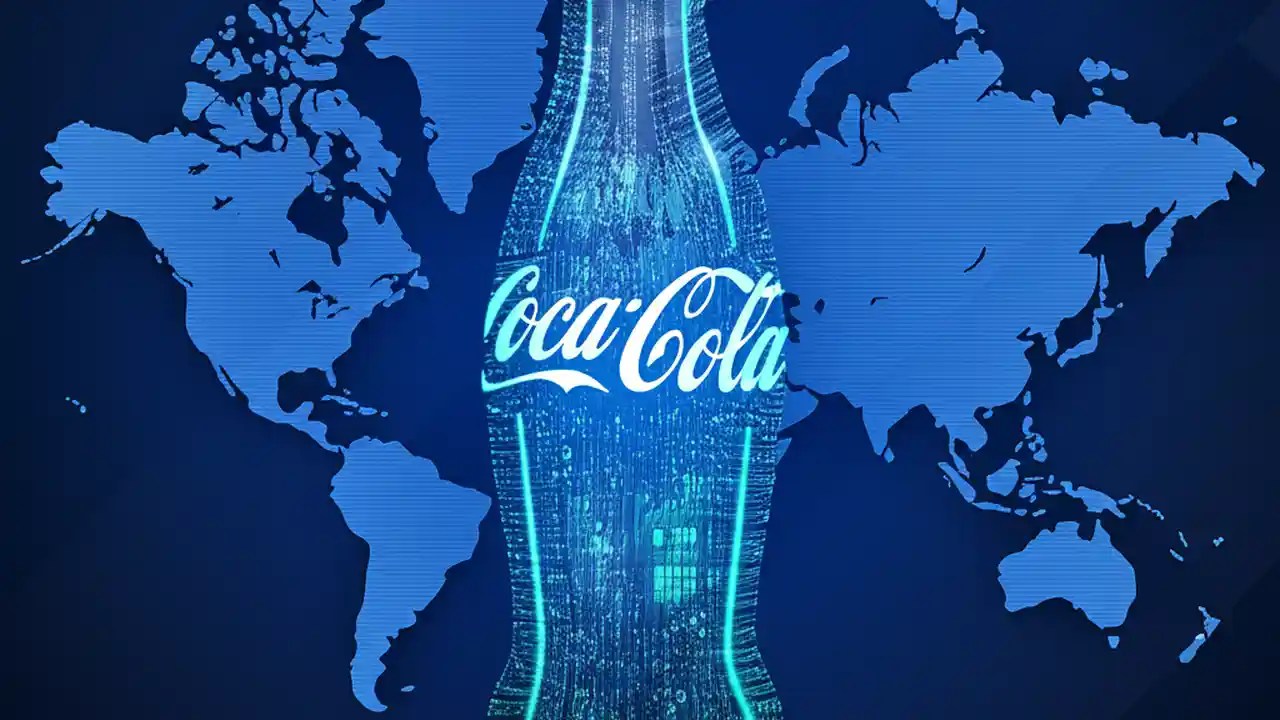 Coca-Cola