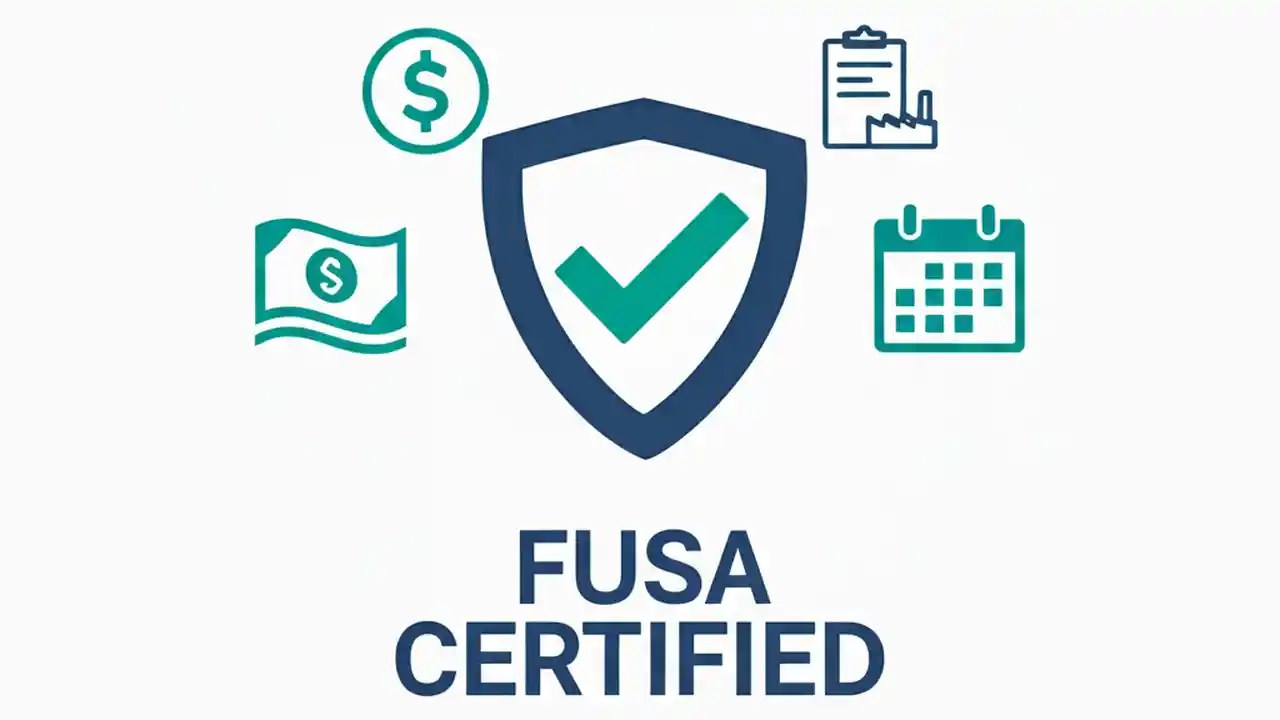 $
$
FUSA
CERTIFIED