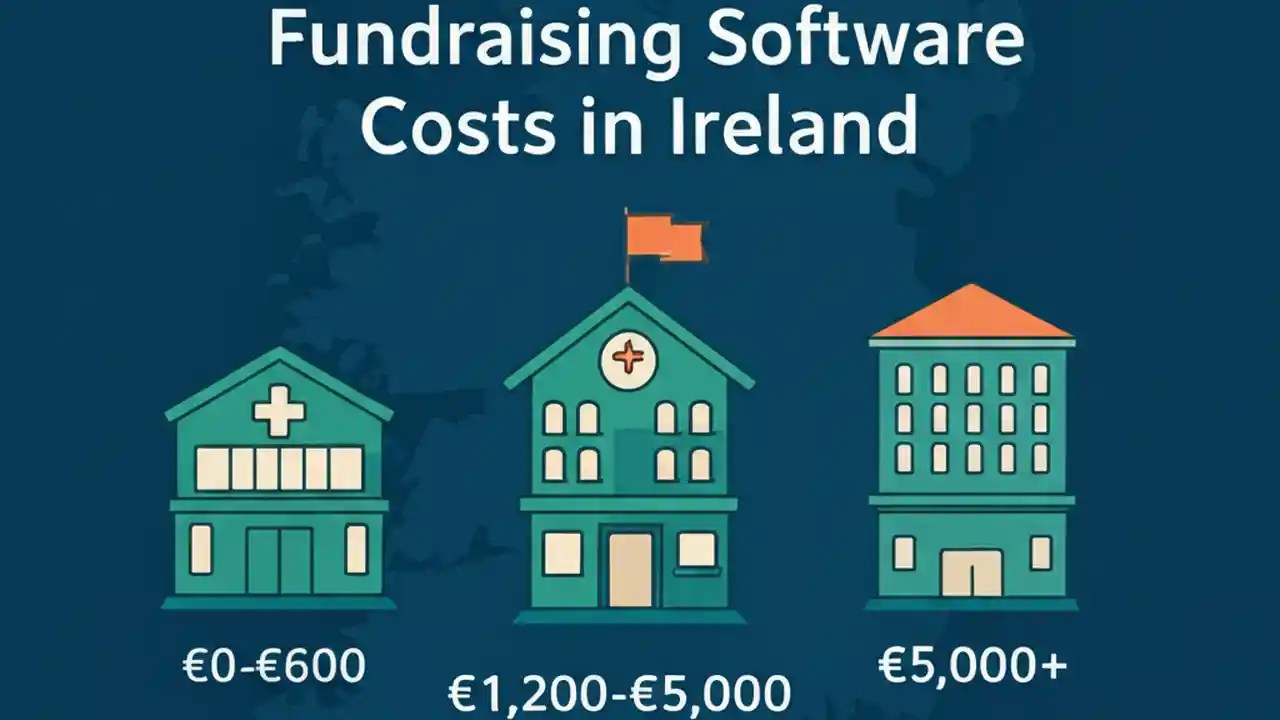 Fundraising Software Costs in Ireland

€0-€600

€1,200-€5,000

€5,000+