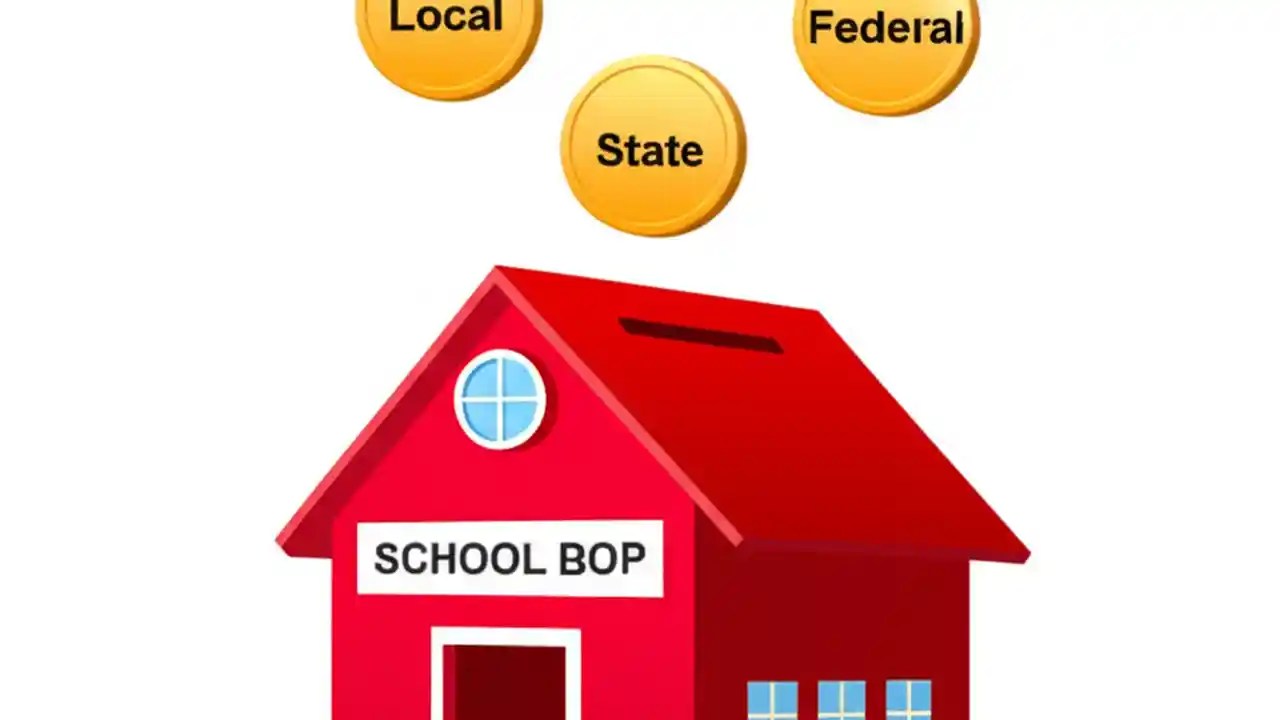 Local

Federal

State

SCHOOL BOP