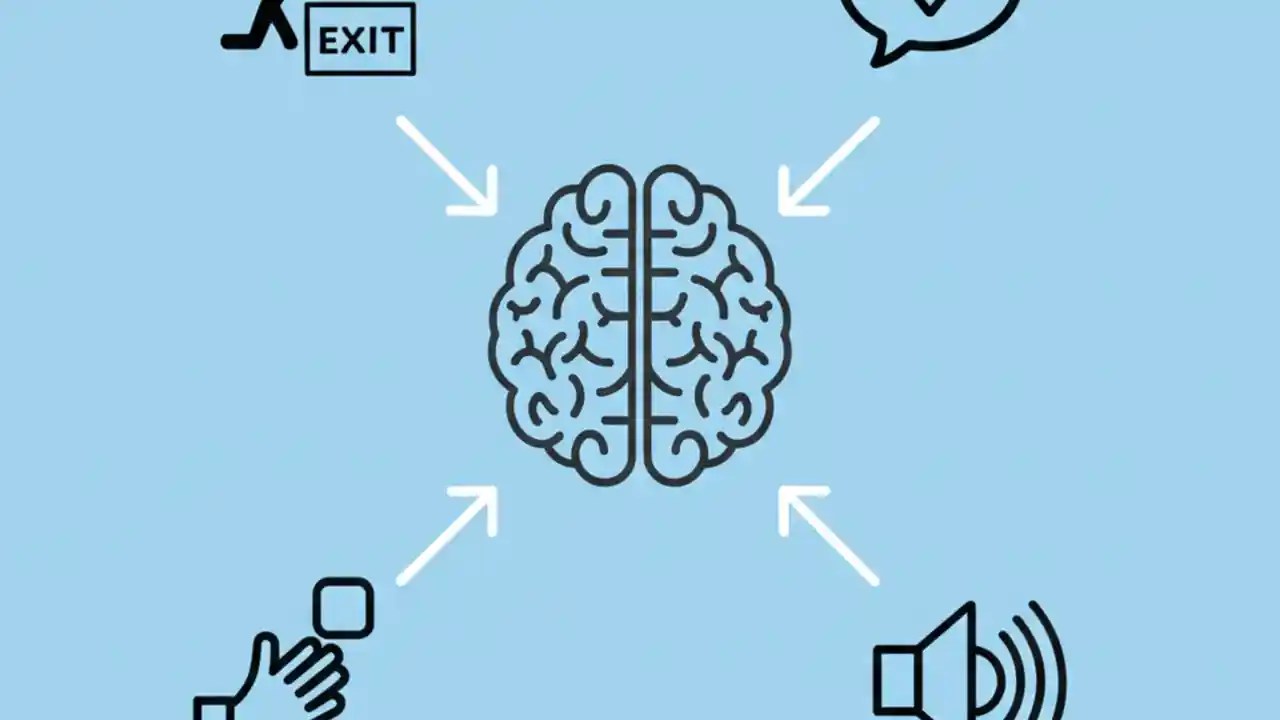 EXIT