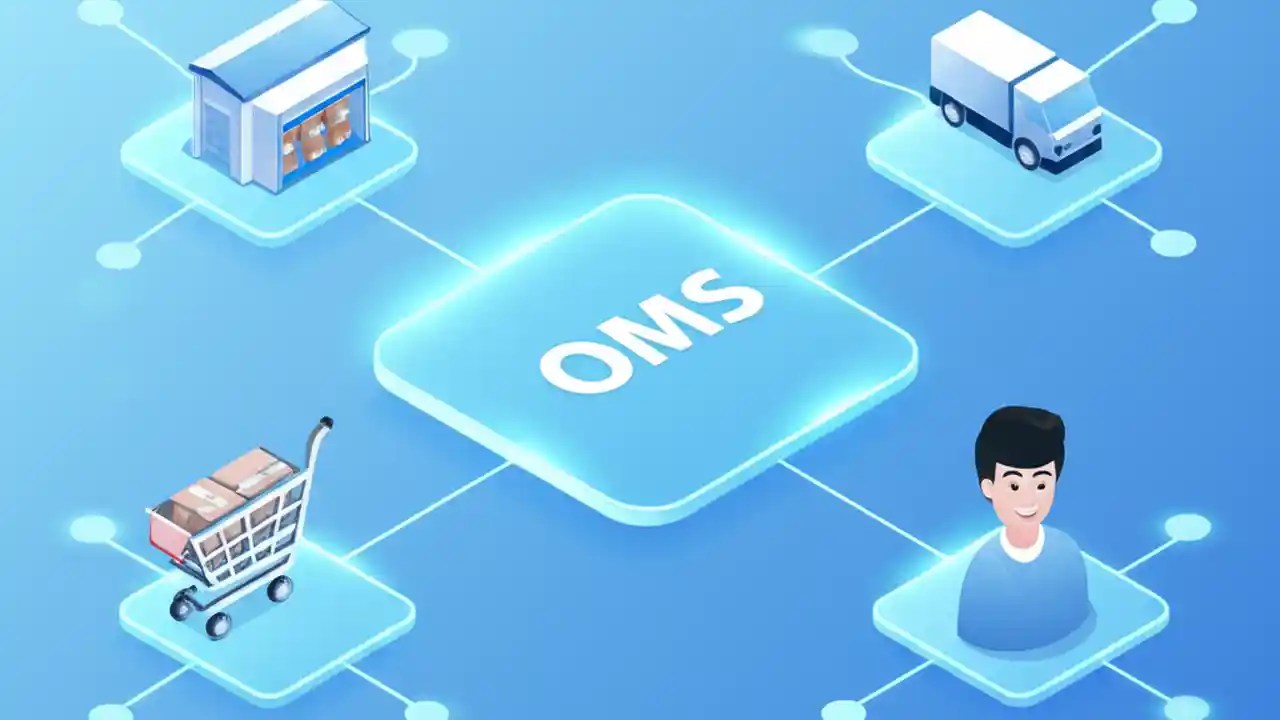 OMS