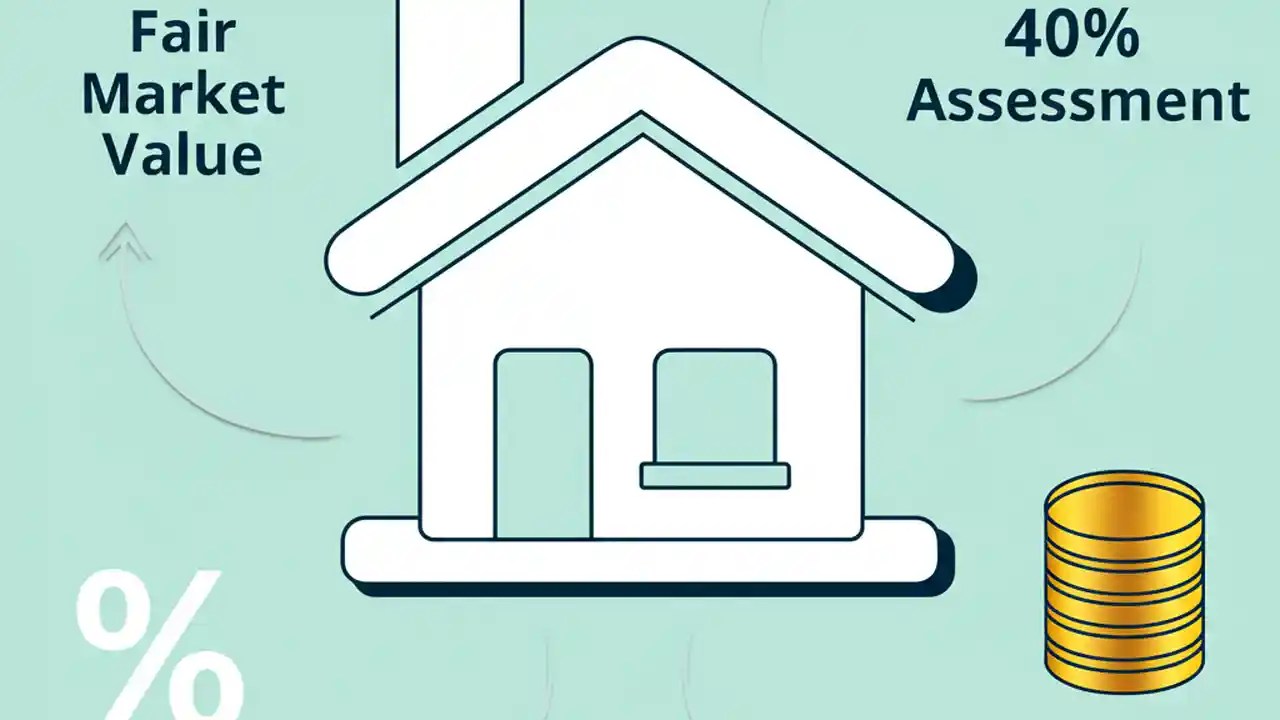 Fair Market Value

40% Assessment

%