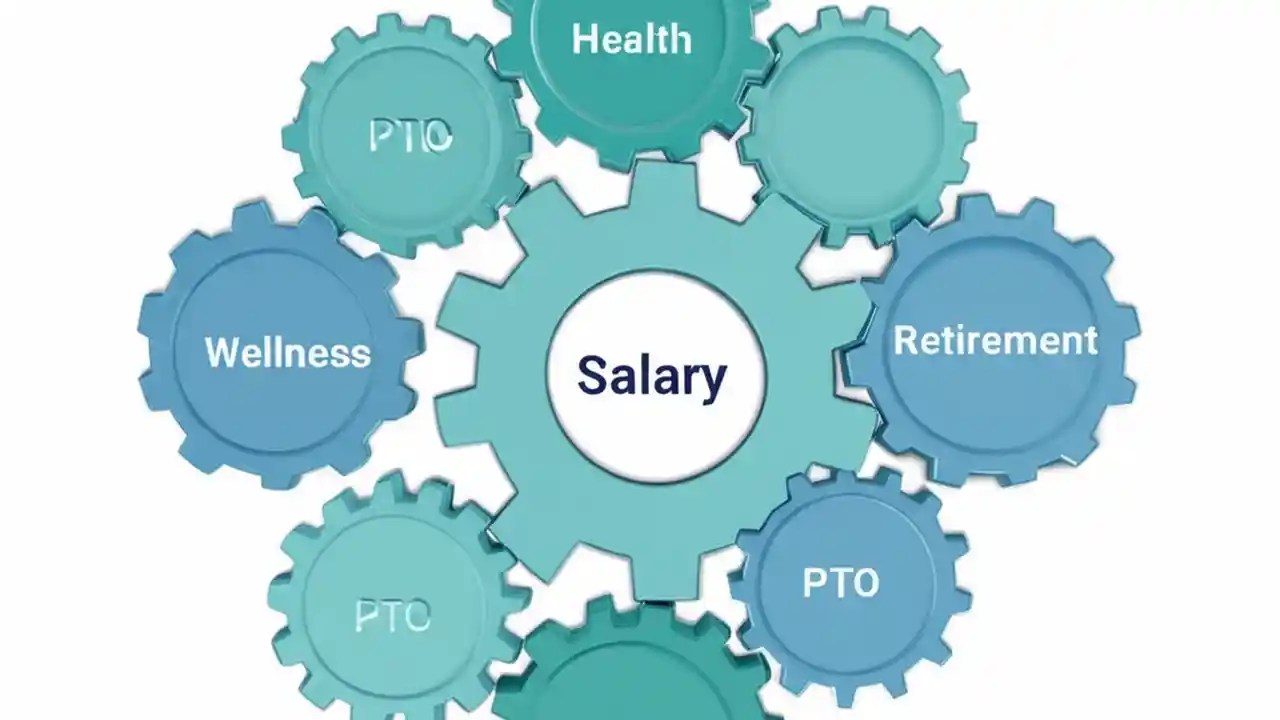 Health

PTO

Wellness

Salary

Retirement

PTO

PTO