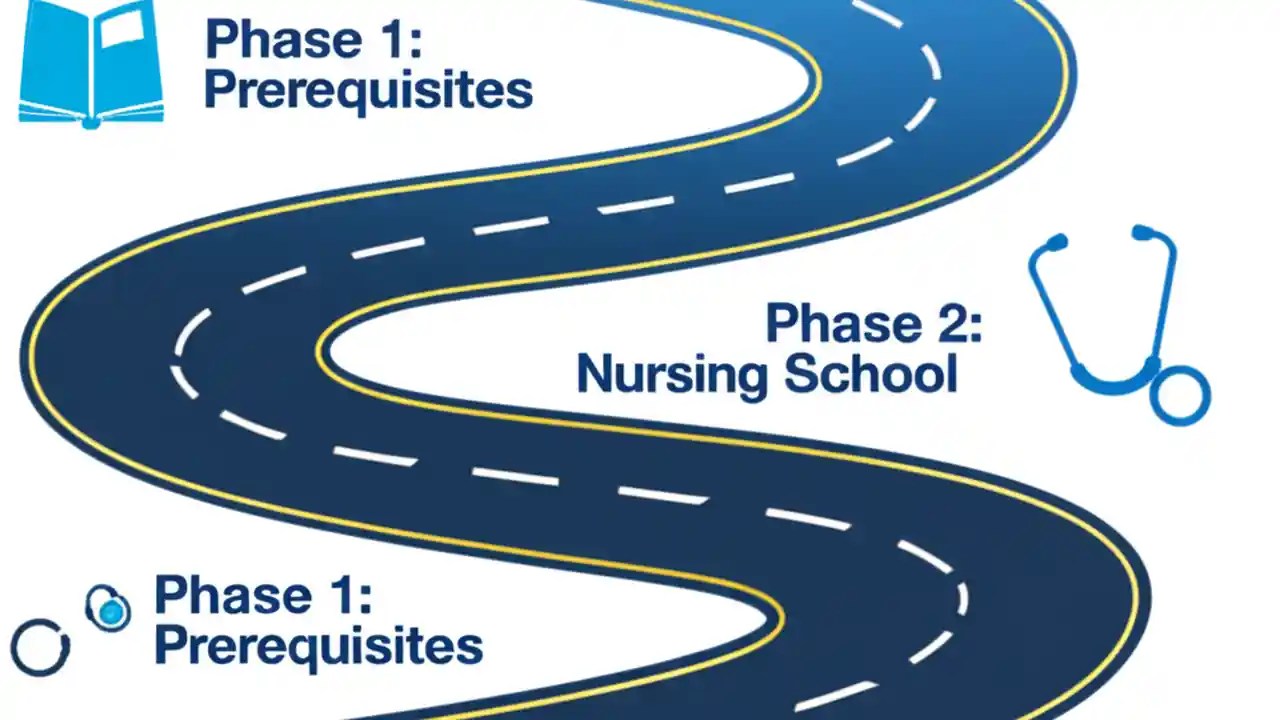 Phase 1:
Prerequisites

Phase 2:
Nursing School

Phase 1:
Prerequisites