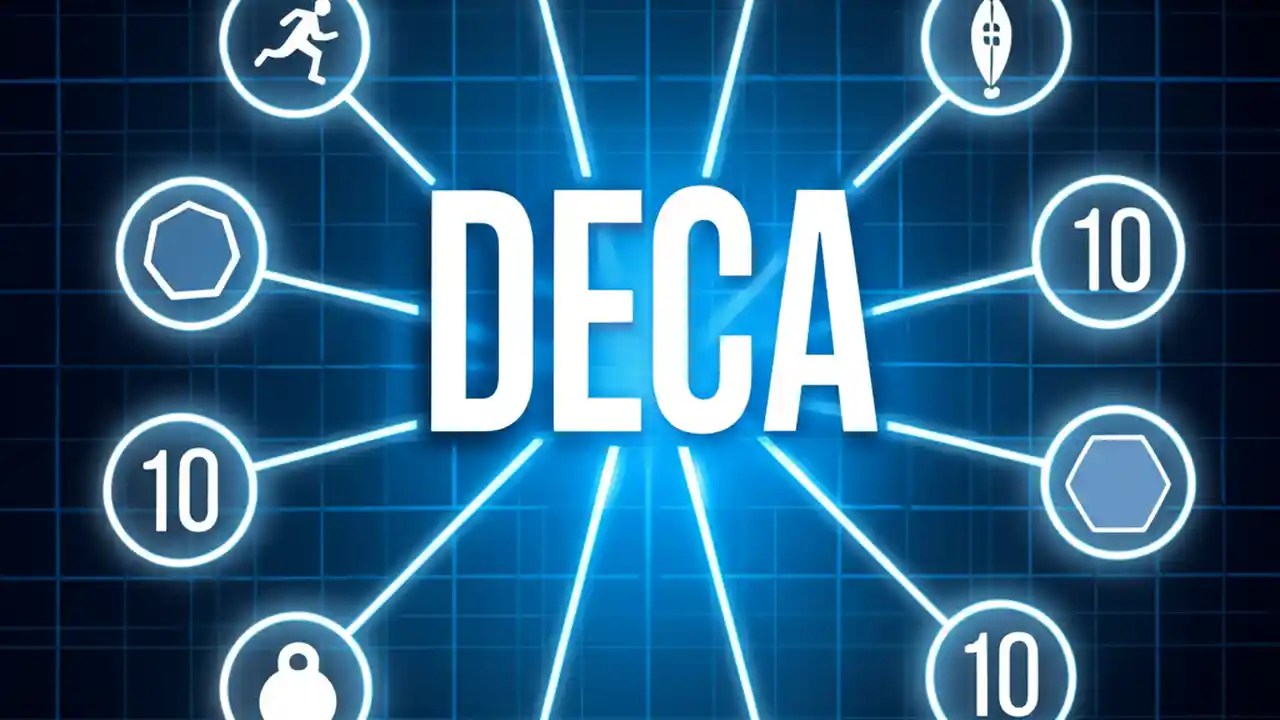 DECA

10

10

10