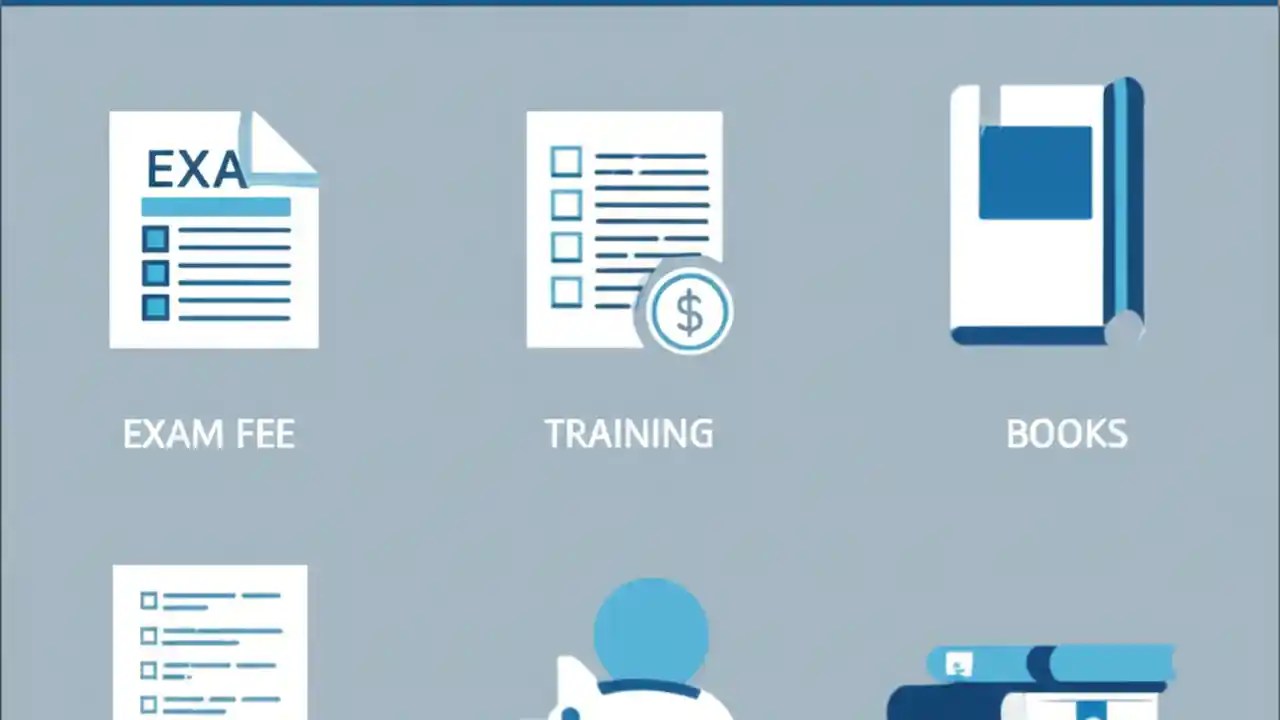 EXA

$

EXAM FEE

TRAINING

BOOKS