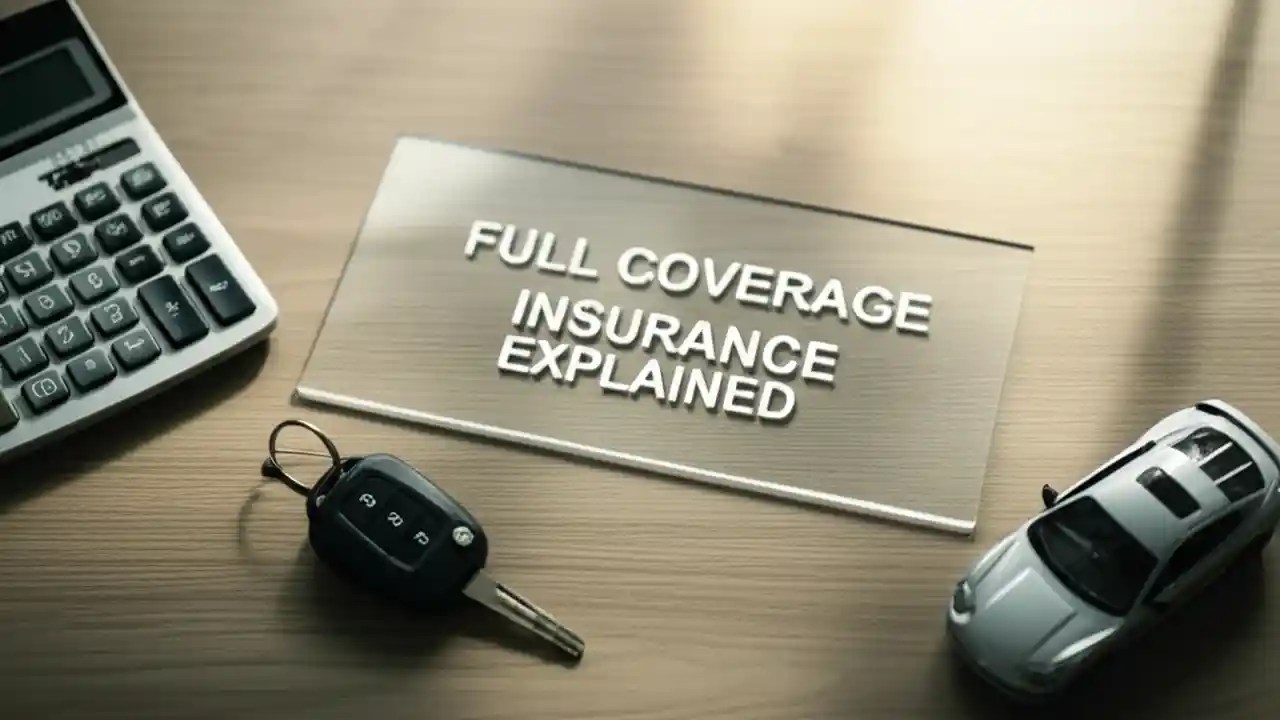 FULL COVERAGE
INSURANCE
EXPLAINED