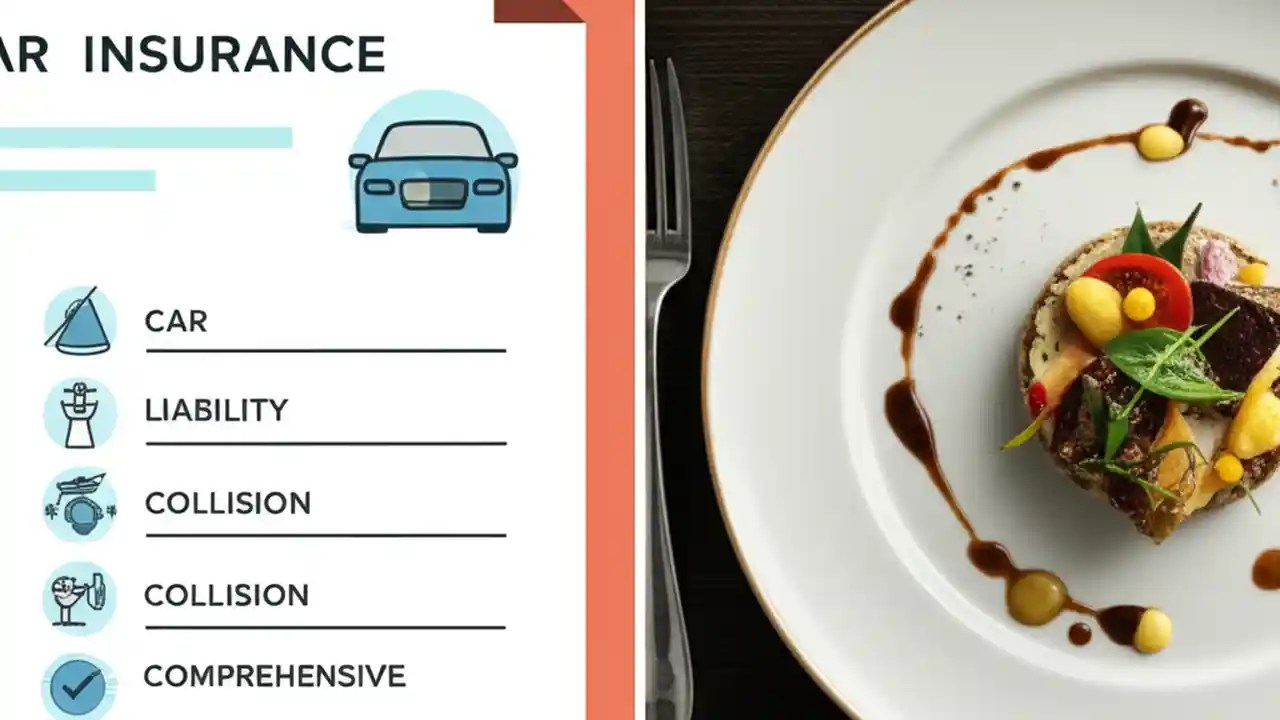 AR INSURANCE

CAR

LIABILITY

COLLISION

COLLISION

COMPREHENSIVE