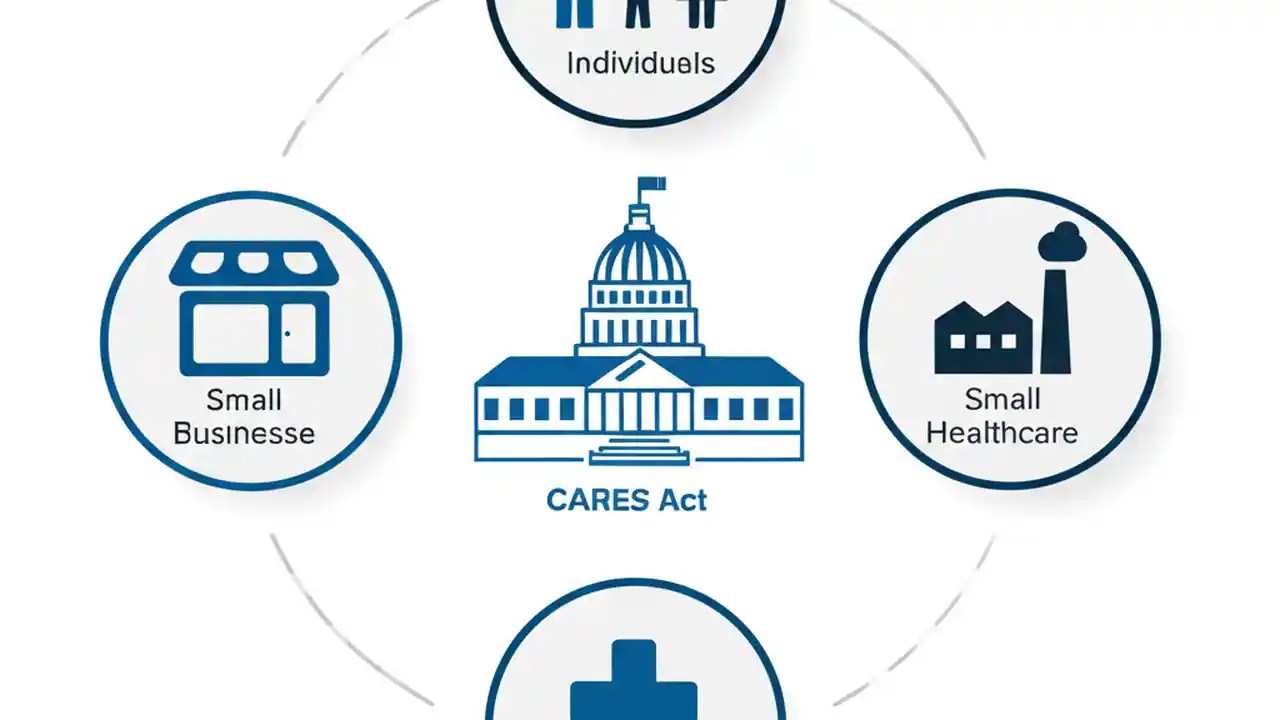 Individuels

Small Businesse

CARES Act

Small Healthcare