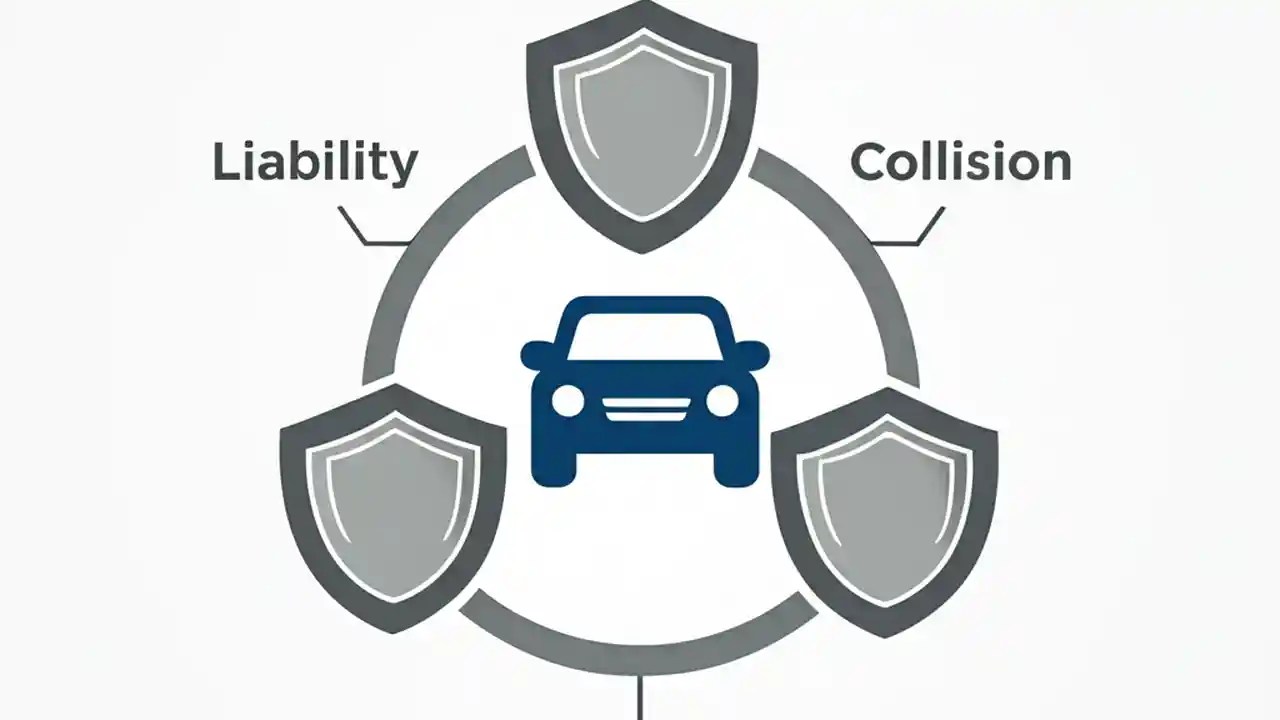 Liability

Collision