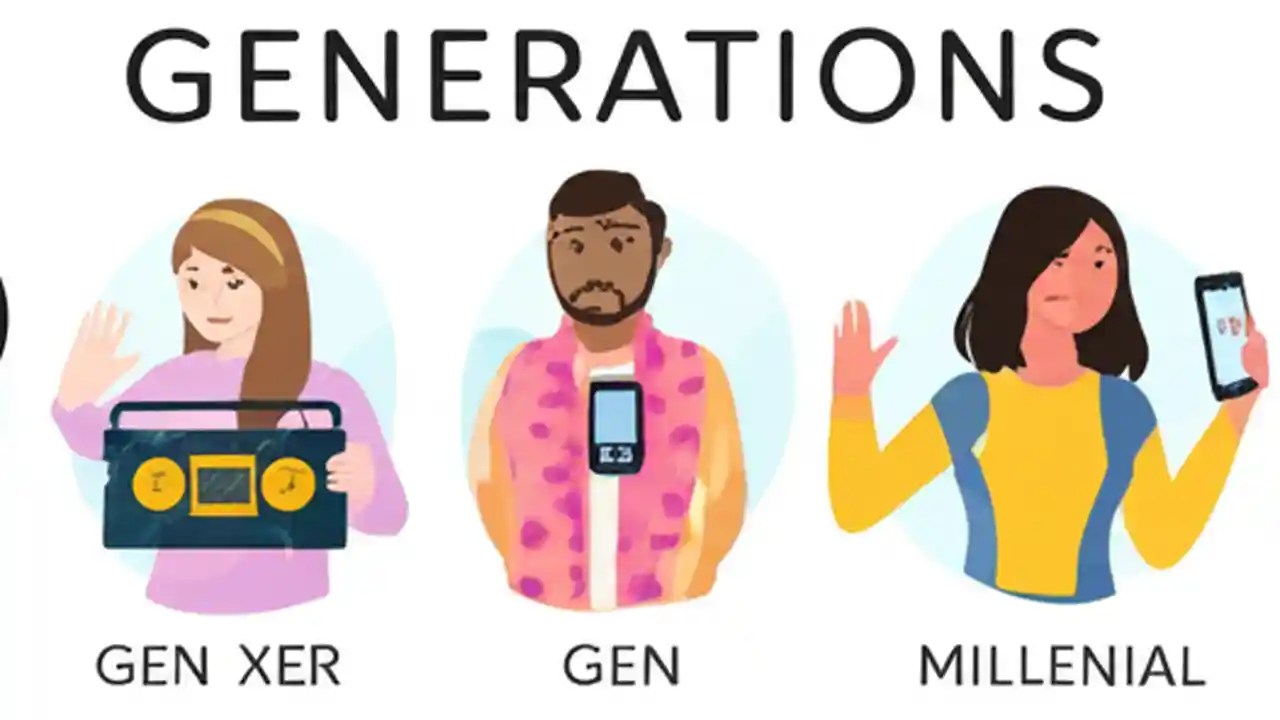 GENERATIONS

GEN XER

GEN

MILLENIAL