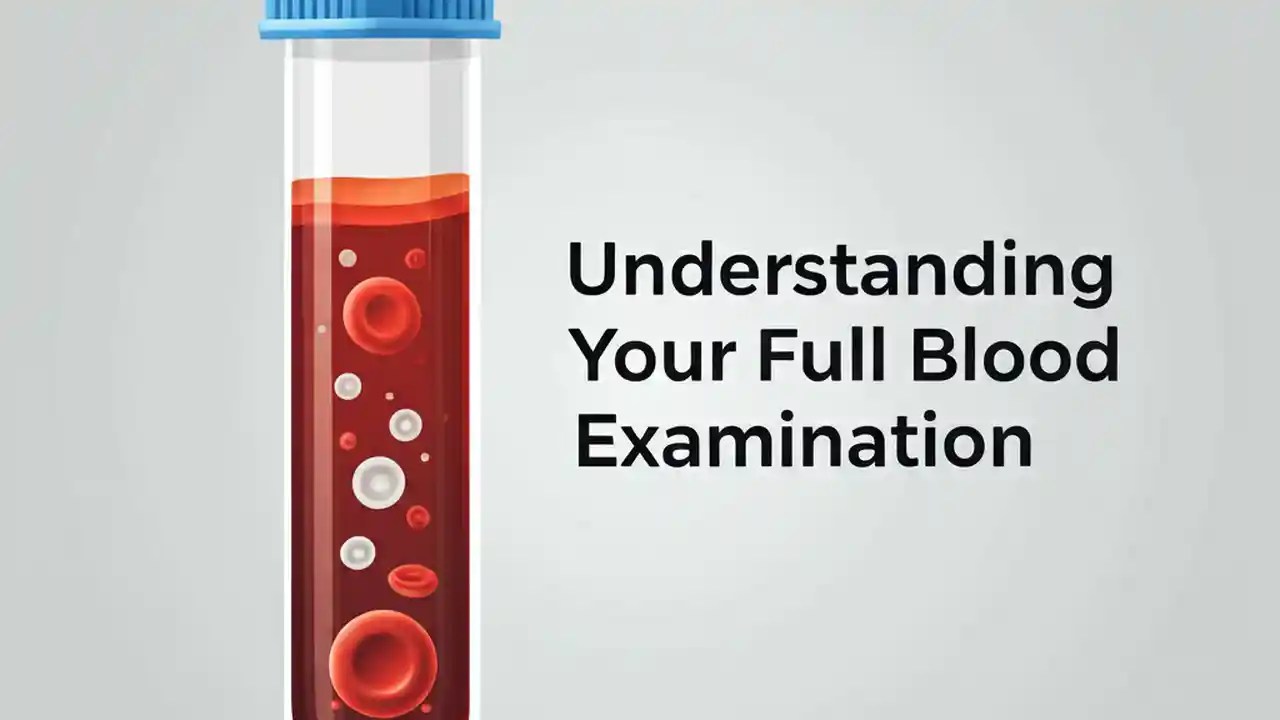 Understanding Your Full Blood Examination