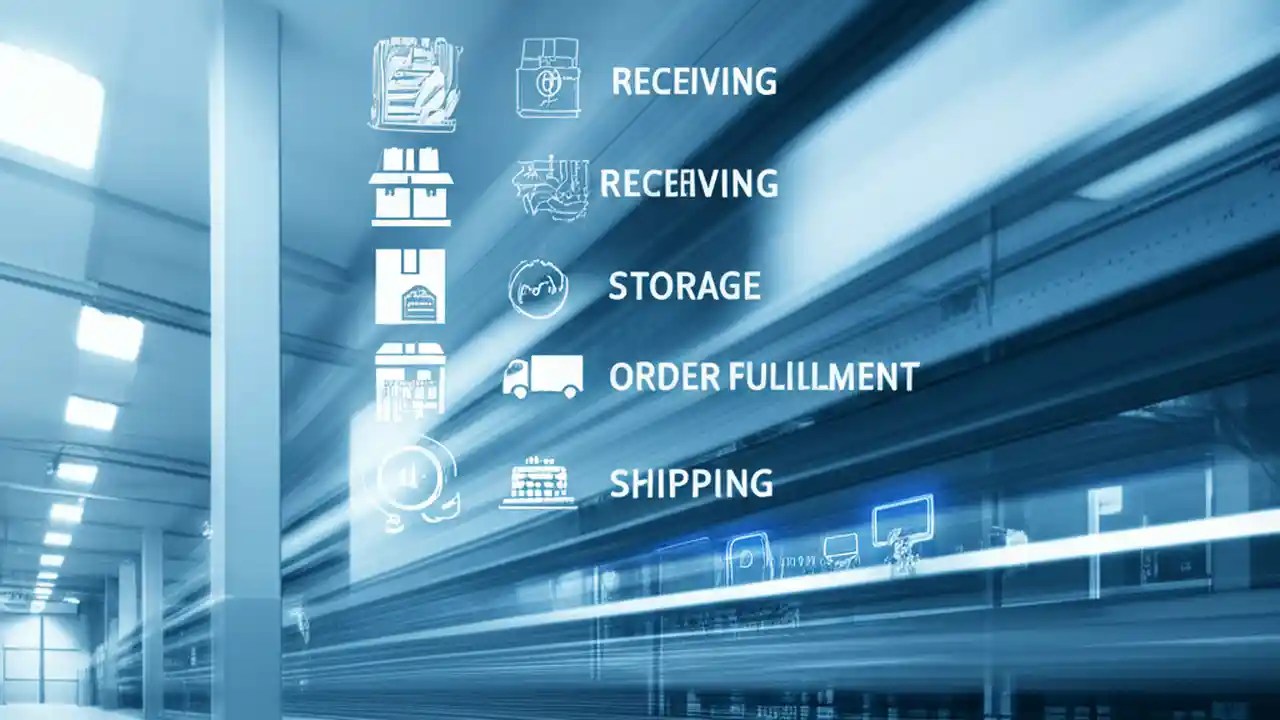 RECEIVING

RECEIVING

STORAGE

ORDER FULILLMENT

SHIPPING