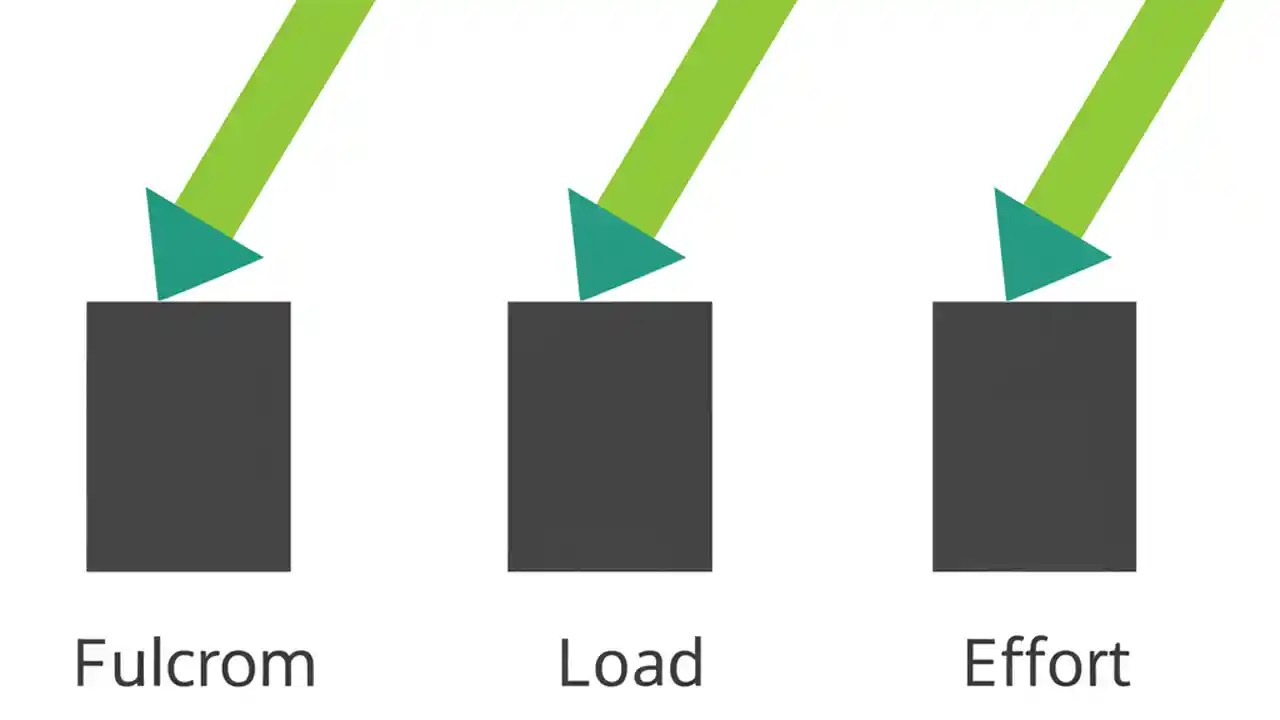 Fulcrom

Load

Effort