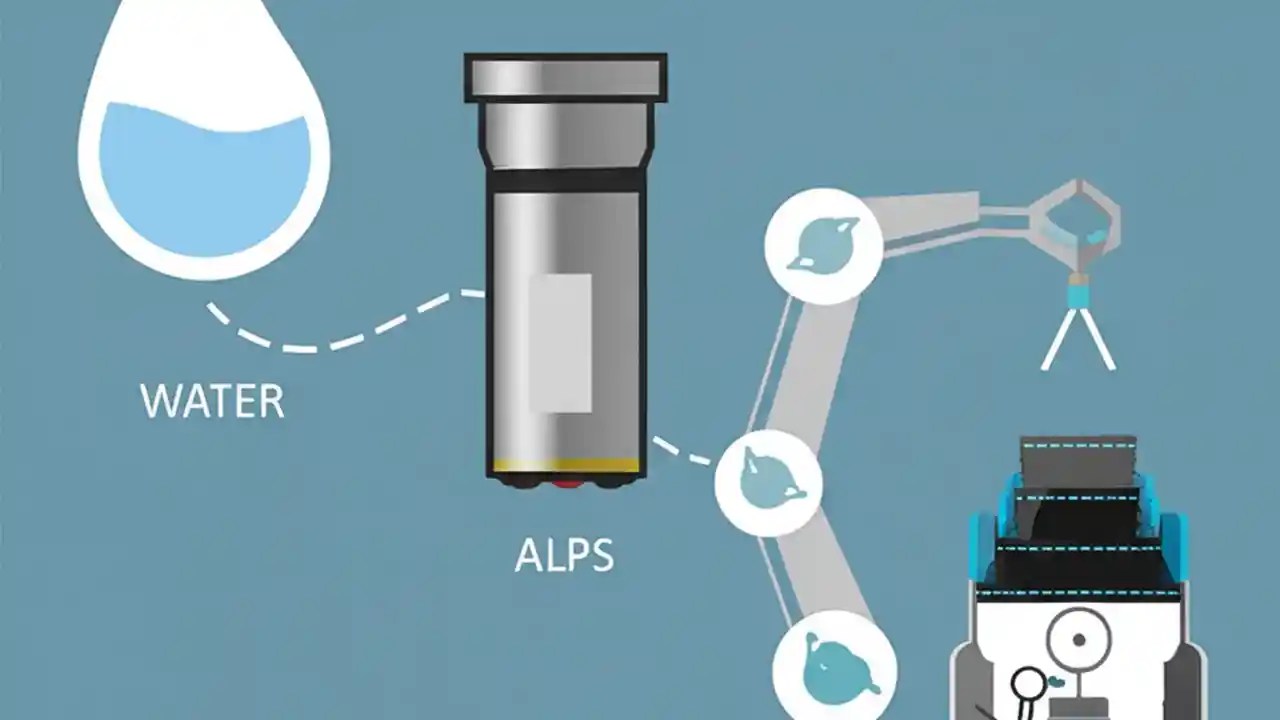 WATER

ALPS