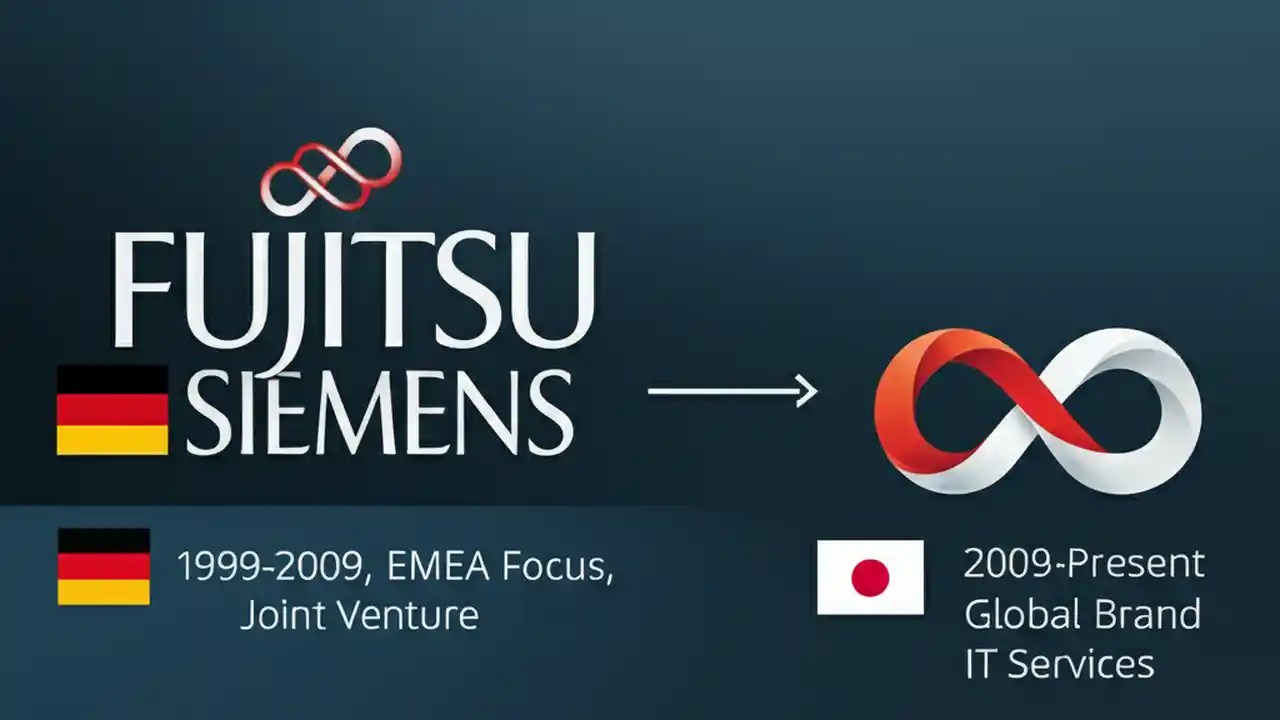 FUJITSU
SIEMENS

1999-2009, EMEA Focus,
Joint Venture

2009-Present
Global Brand
IT Services