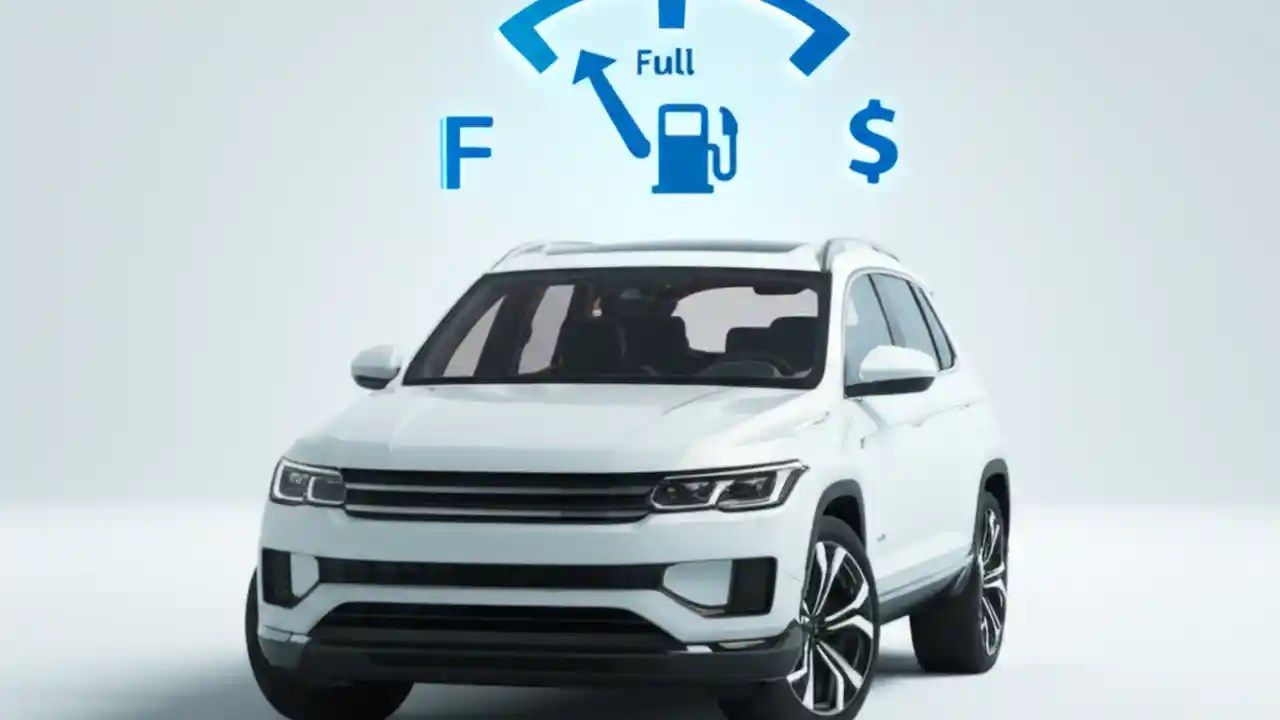 Full
F
$