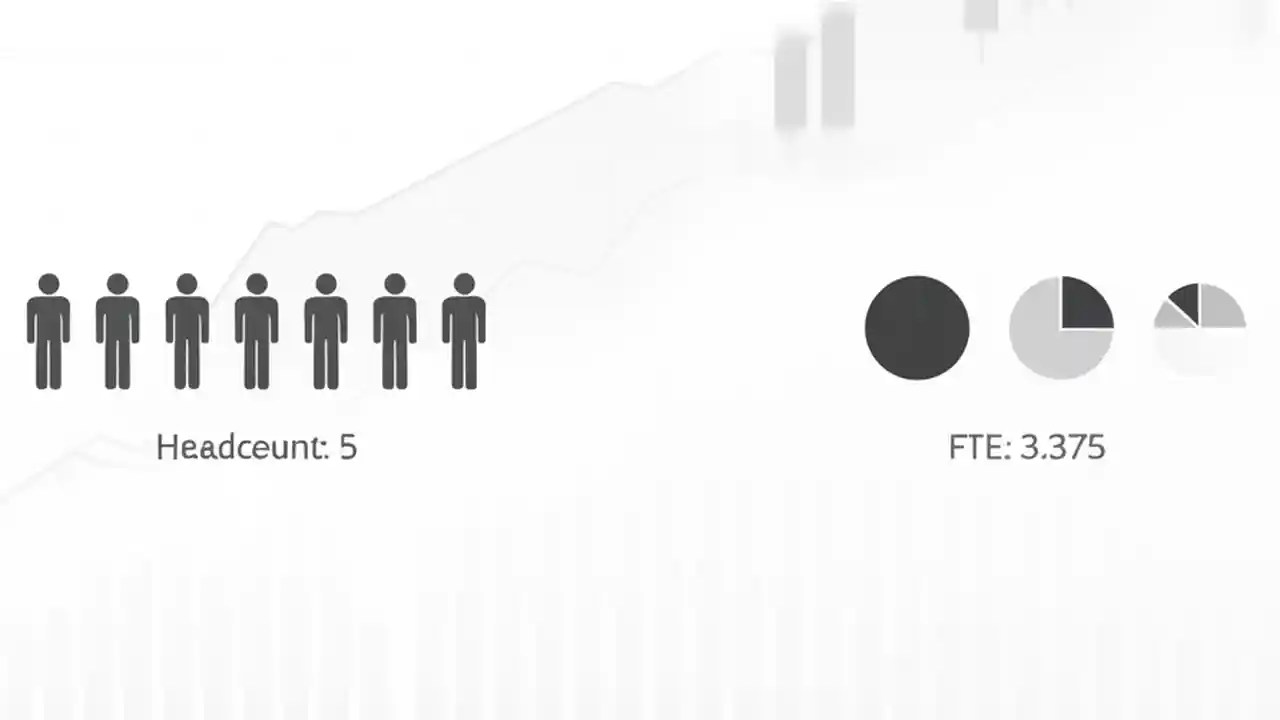 Headceunt: 5

FTE: 3.375