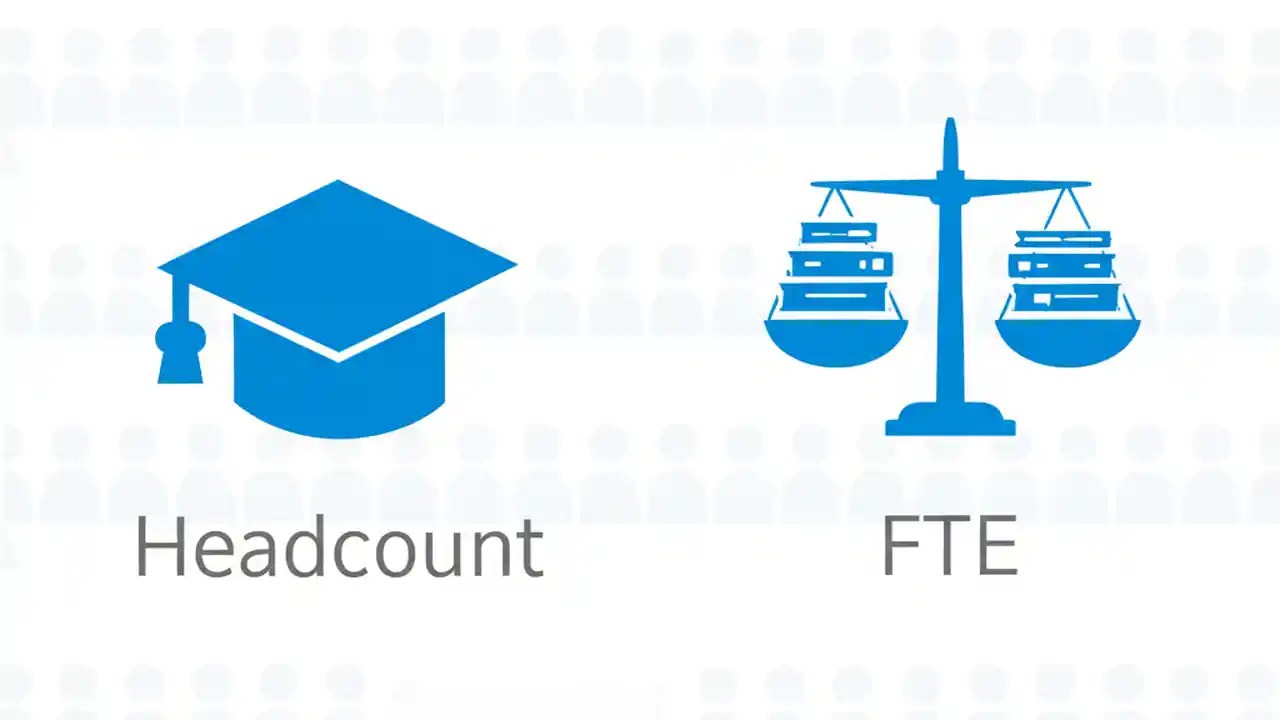 Headcount

FTE