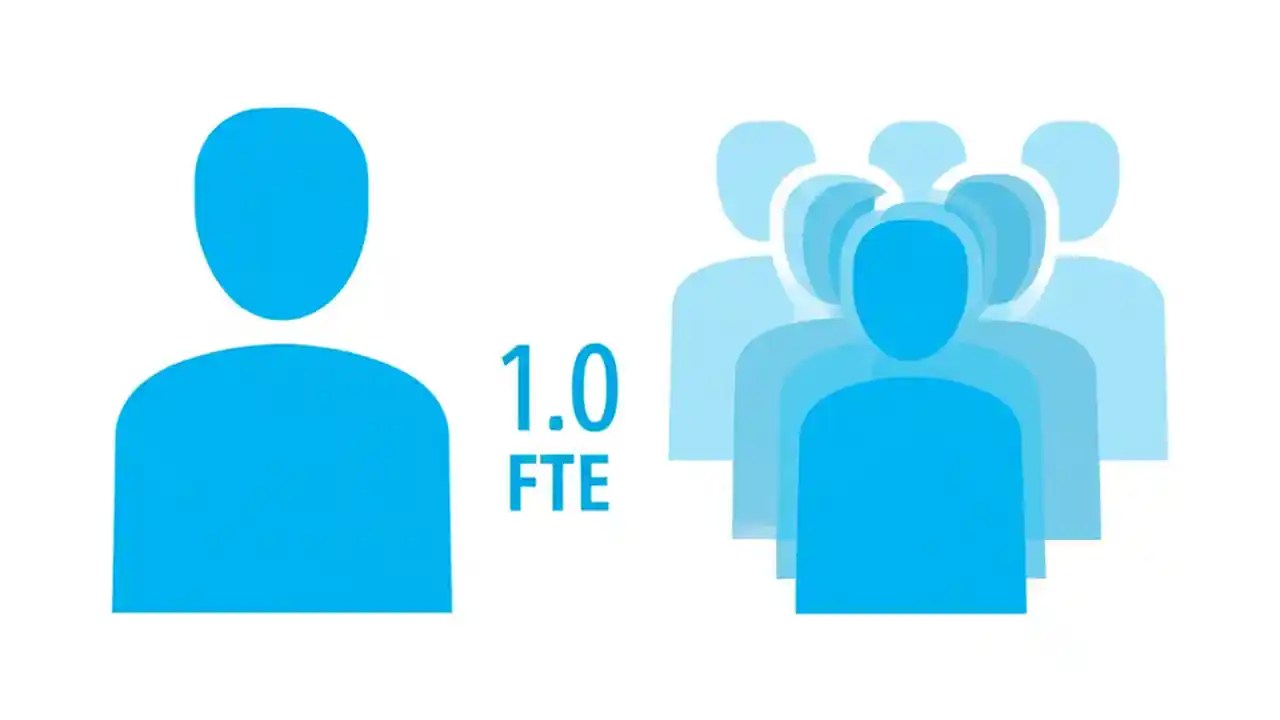 1.0
FTE