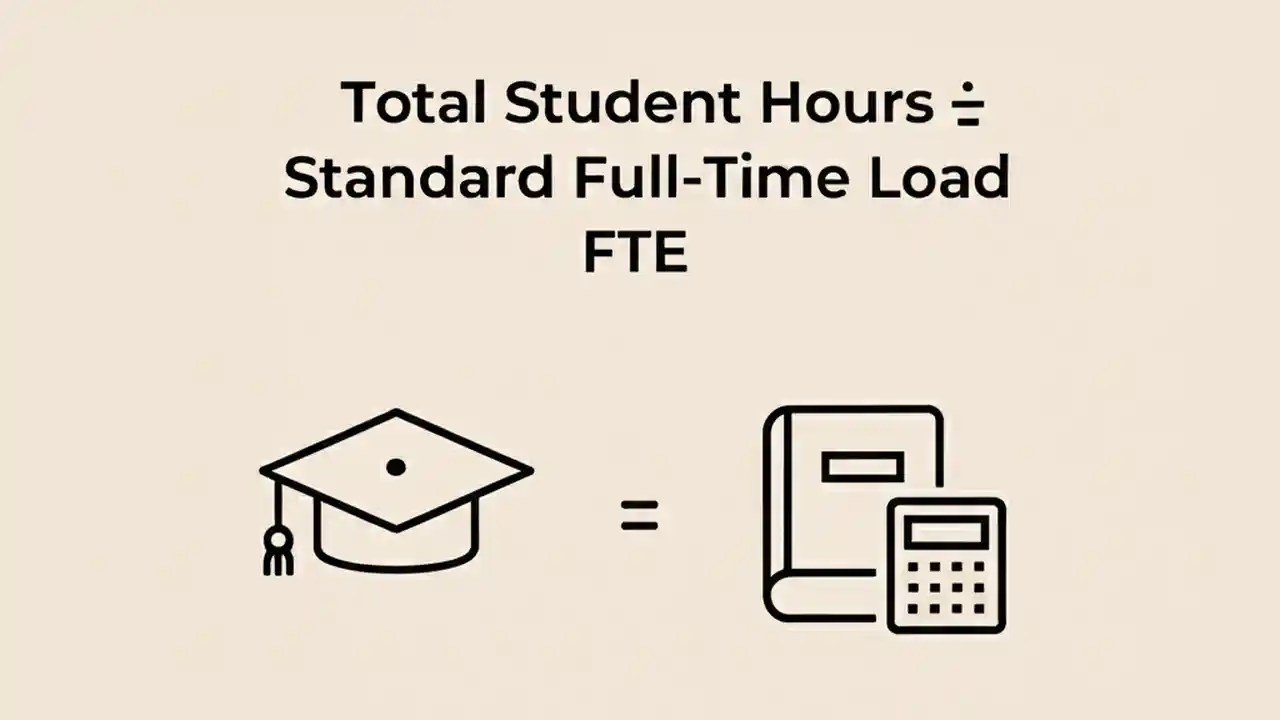 Total Student Hours ÷ Standard Full-Time Load
FTE

=