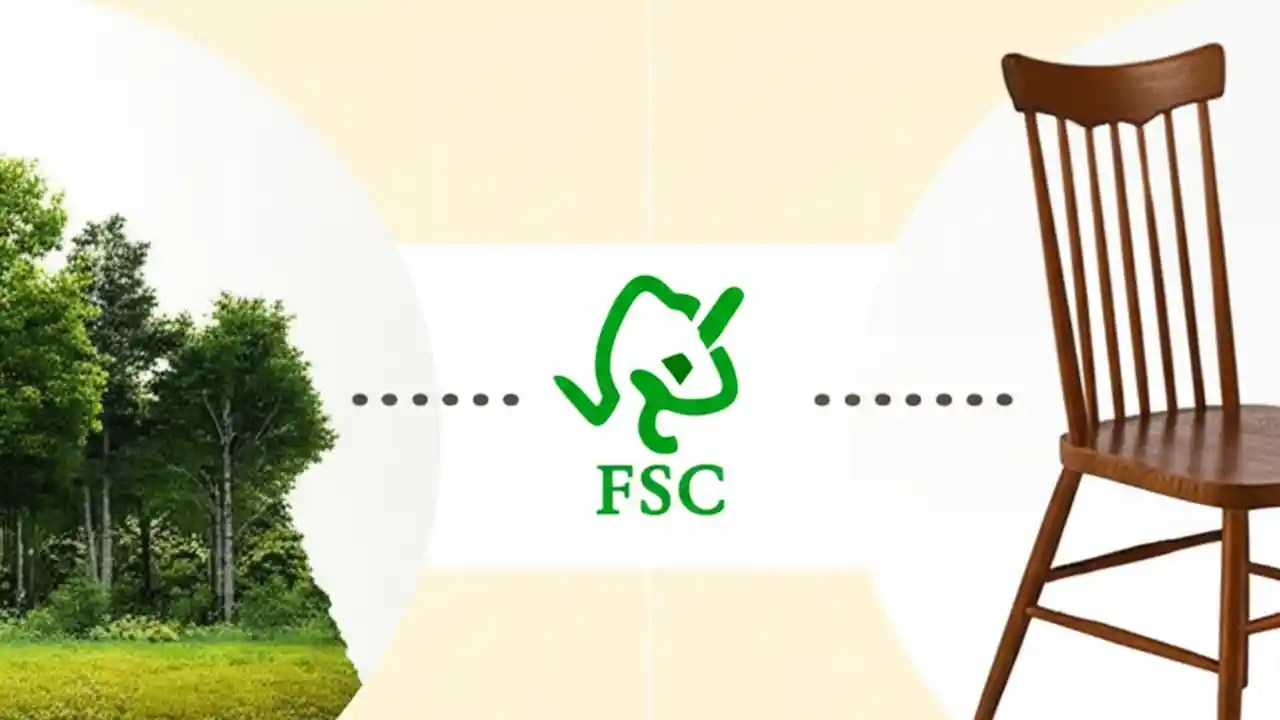 FSC