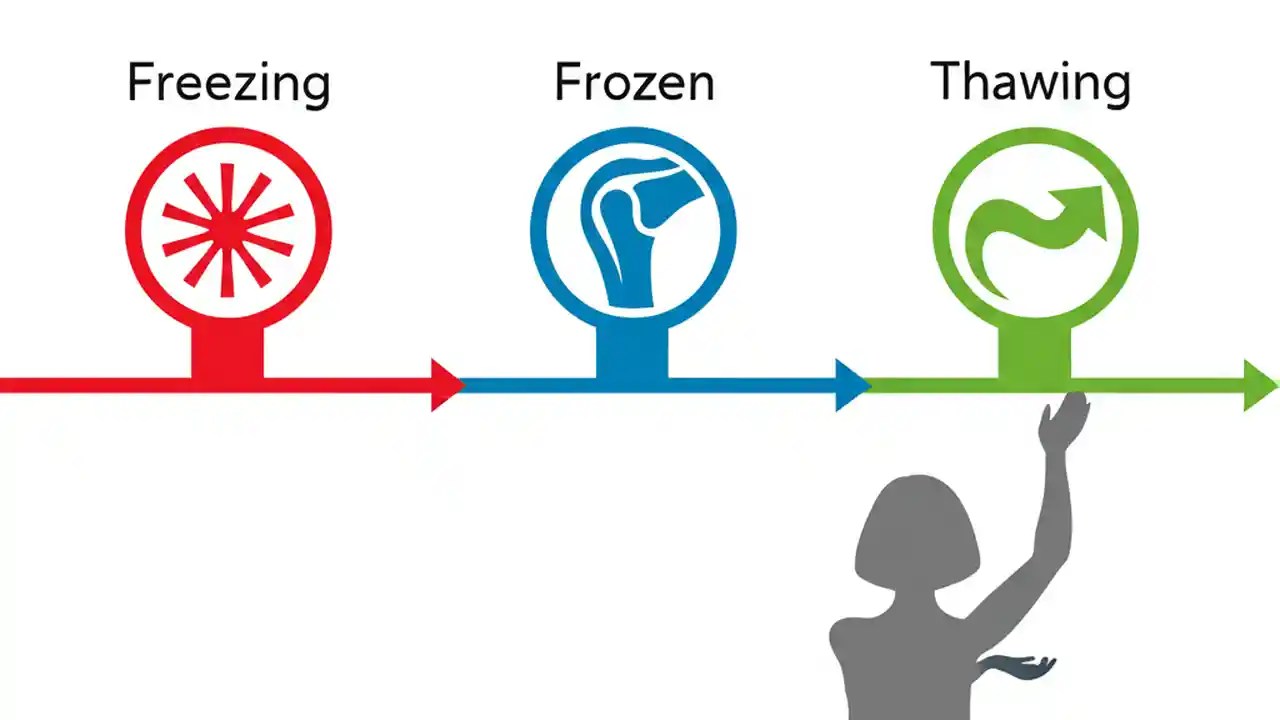 Freezing

Frozen

Thawing