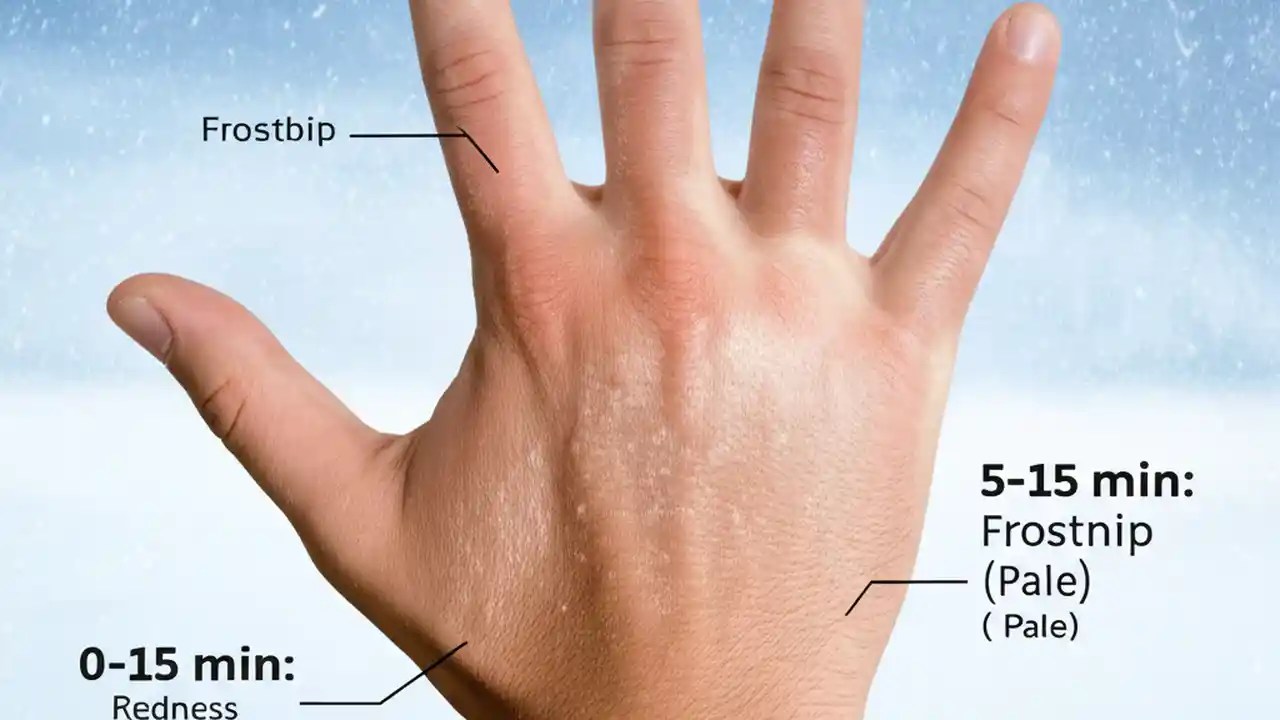 Frostbip

5-15 min:
Frostnip
(Pale)
( Pale)

0-15 min:
Redness