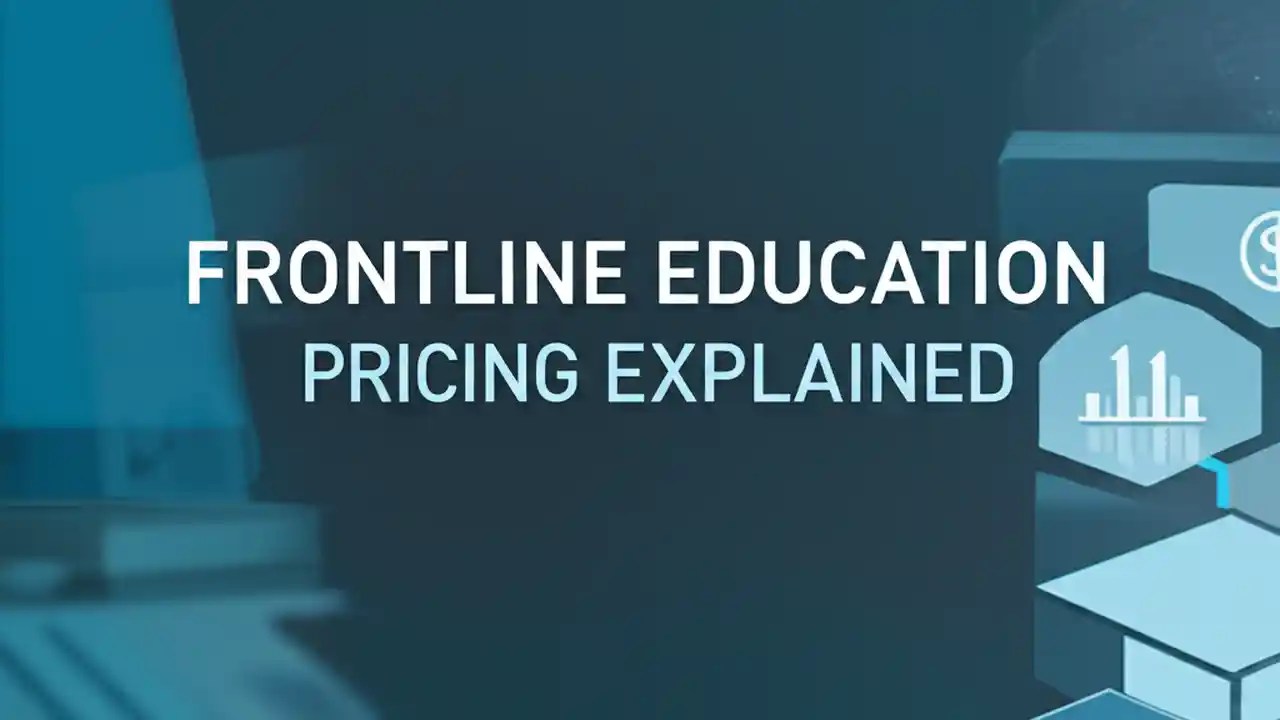 FRONTLINE EDUCATION
PRICING EXPLAINED