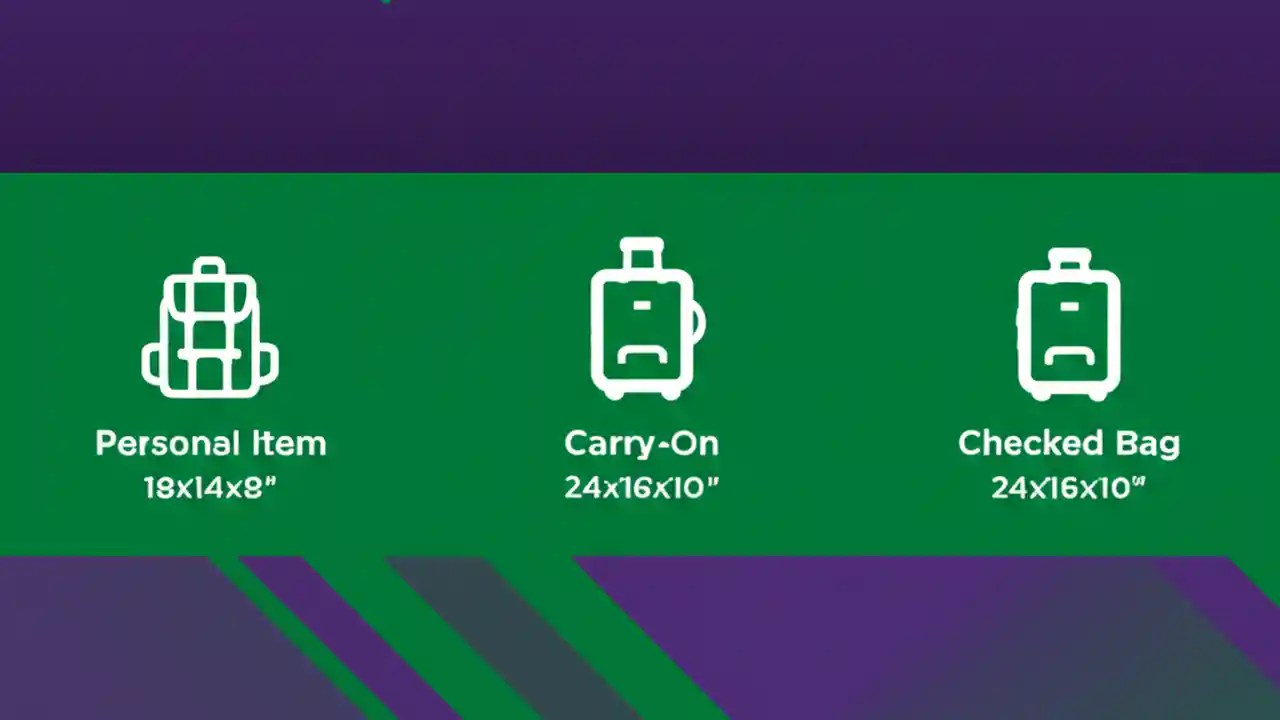 Personal Item
18x14x8"

Carry-On
24x16x10"

Checked Bag
24x16x10"